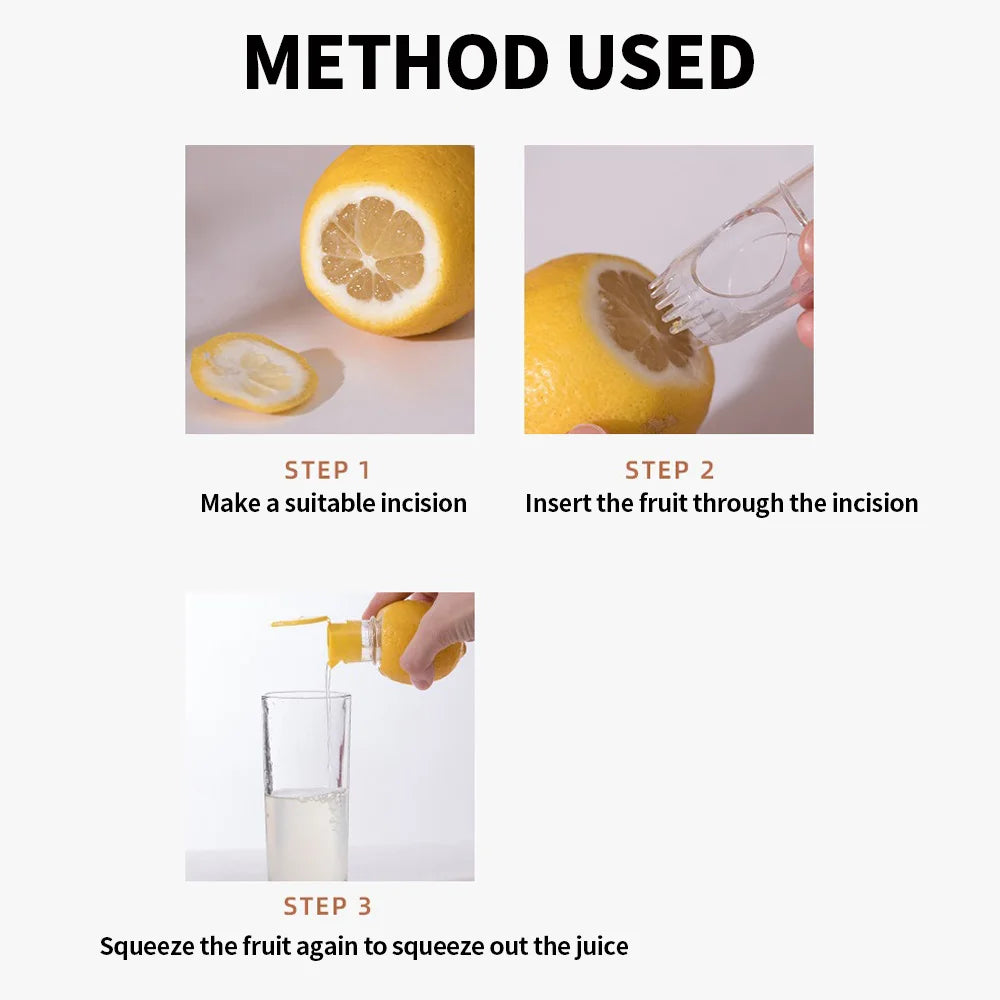 METHOD USED

STEP 1
Make a suitable incision

STEP 2
Insert the fruit through the incision

STEP 3
Squeeze the fruit again to squeeze out the juice