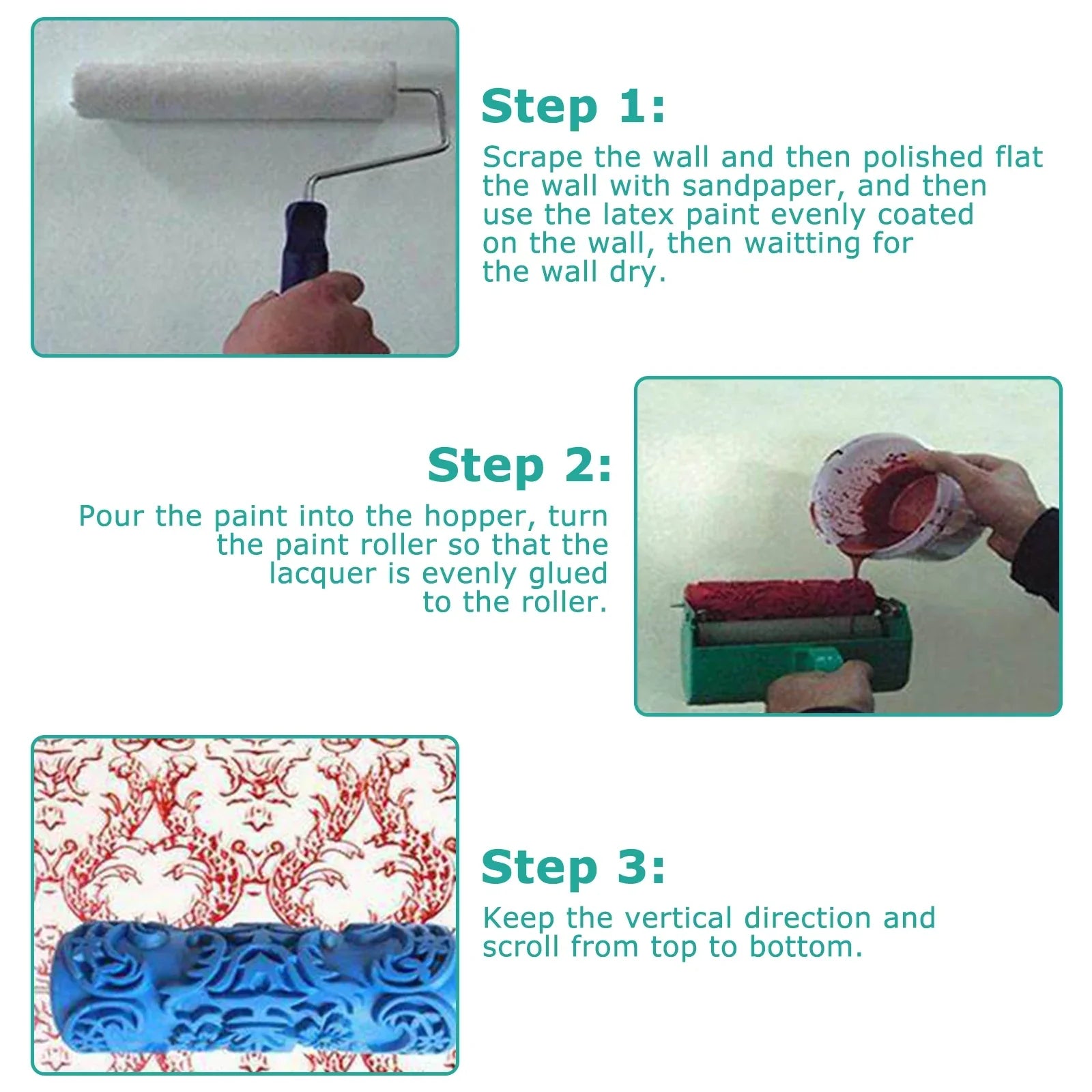 Step 1:

Scrape the wall and then polished flat the wall with sandpaper, and then use the latex paint evenly coated on the wall, then waitting for the wall dry.

Step 2:

Pour the paint into the hopper, turn the paint roller so that the lacquer is evenly glued to the roller.

Step 3:

Keep the vertical direction and scroll from top to bottom.