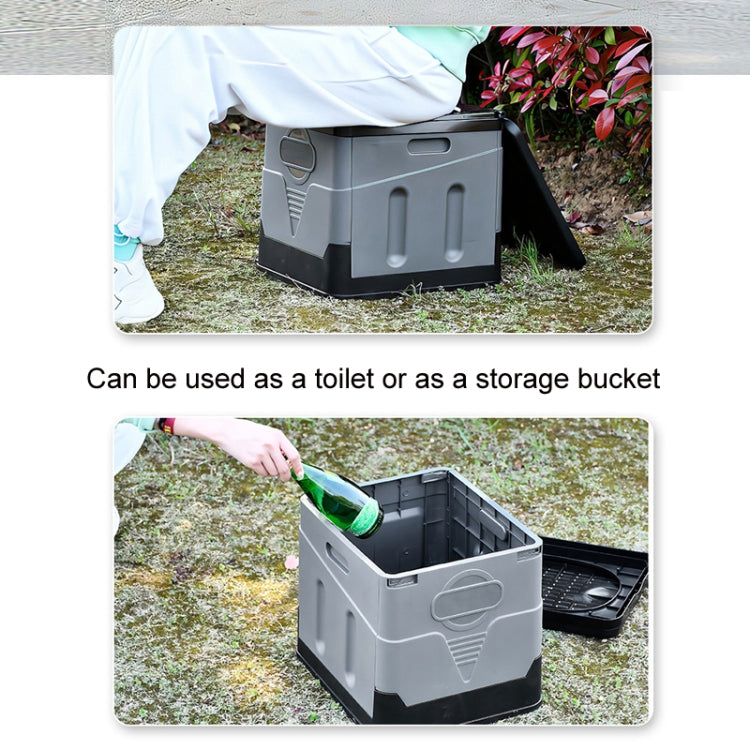 Can be used as a toilet or as a storage bucket