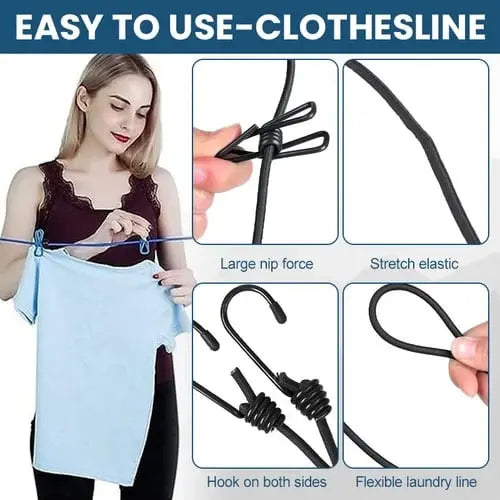 EASY TO USE-CLOTHESLINE

Large nip force

Stretch elastic

Hook on both sides

Flexible laundry line