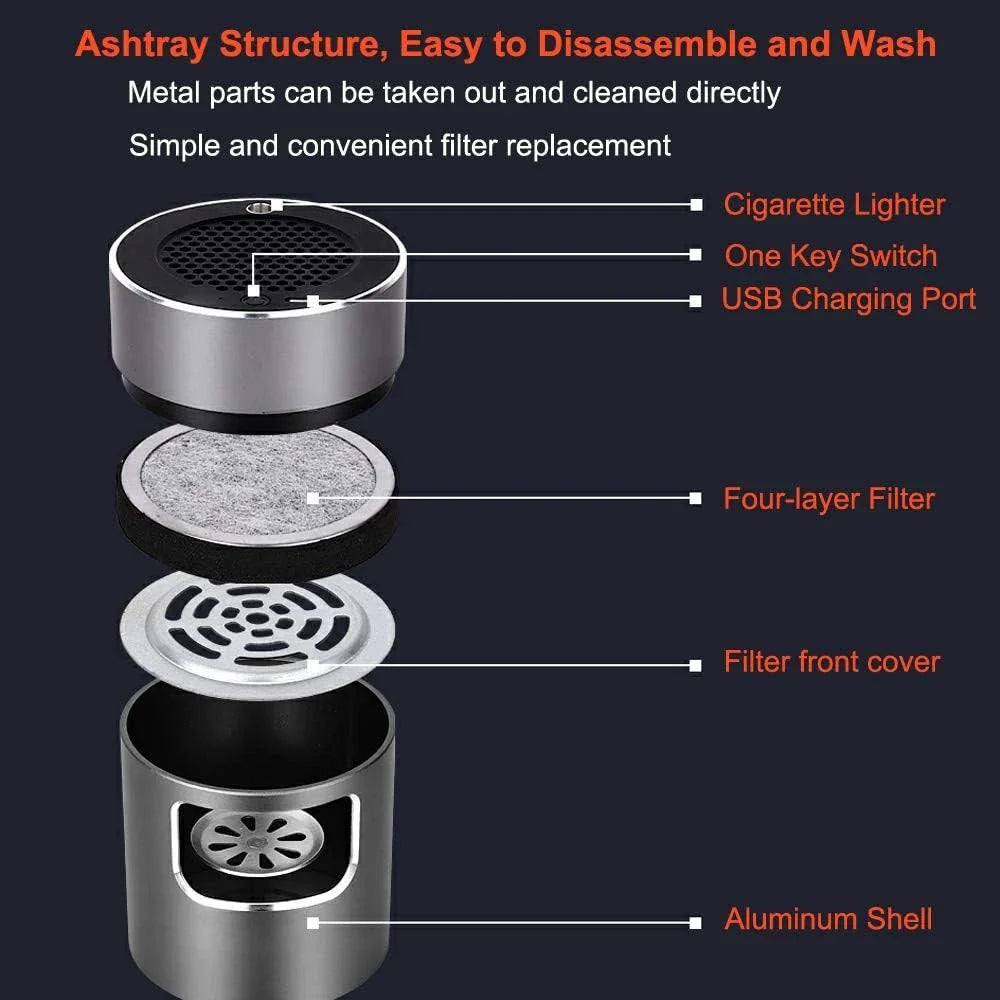 Ashtray Structure, Easy to Disassemble and Wash

Metal parts can be taken out and cleaned directly

Simple and convenient filter replacement

Cigarette Lighter

One Key Switch

USB Charging Port

Four-layer Filter

Filter front cover

Aluminum Shell