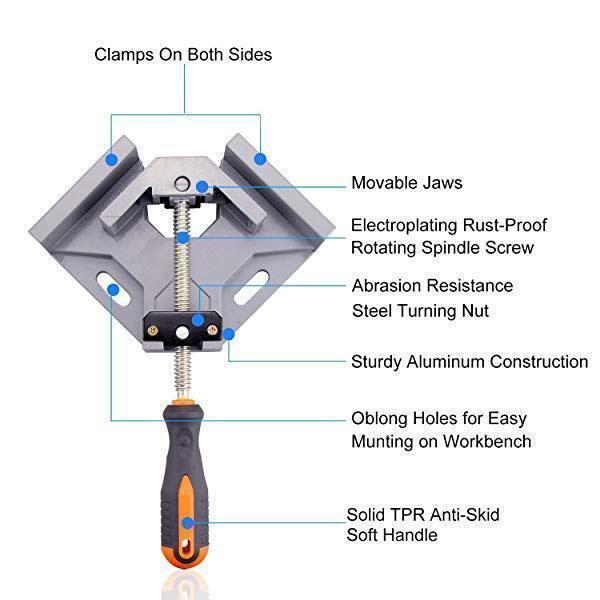 Clamps On Both Sides

Movable Jaws

Electroplating Rust-Proof Rotating Spindle Screw

Abrasion Resistance Steel Turning Nut

Sturdy Aluminum Construction

Oblong Holes for Easy Munting on Workbench

Solid TPR Anti-Skid Soft Handle