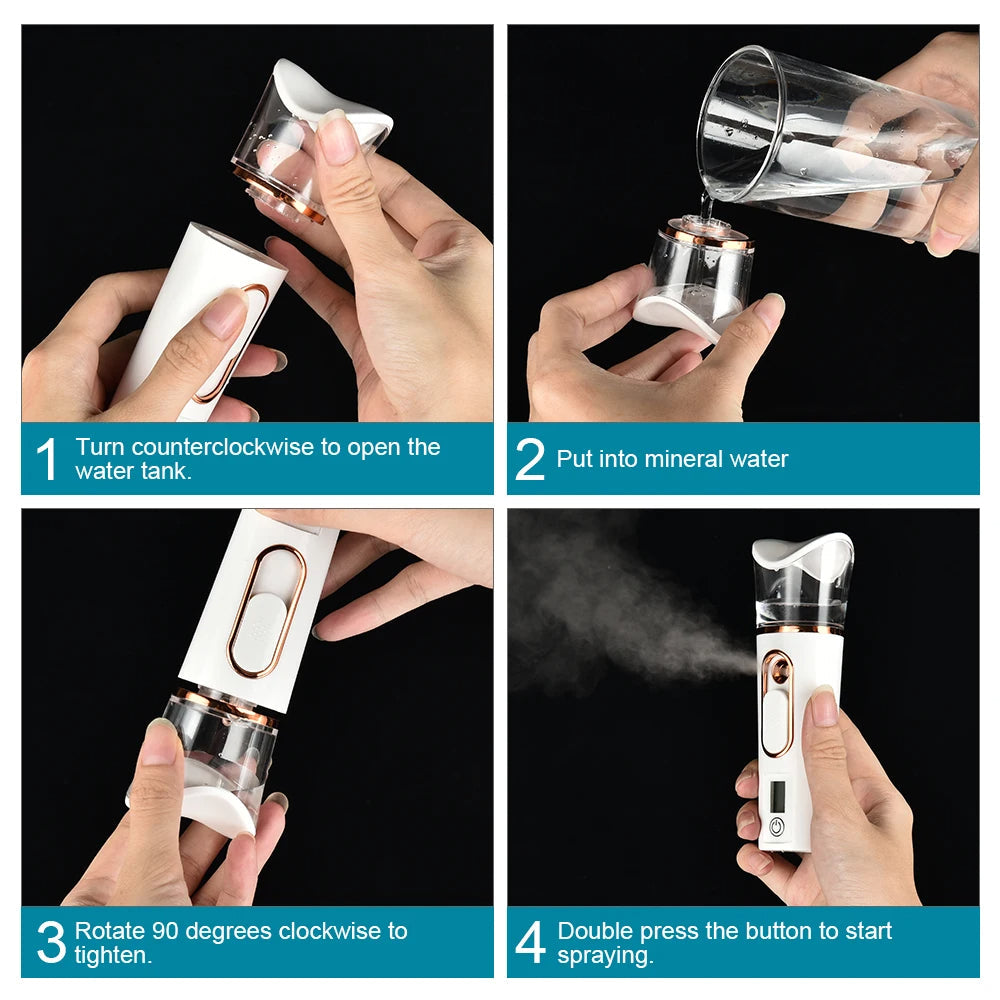 1 Turn counterclockwise to open the water tank.

2 Put into mineral water

3 Rotate 90 degrees clockwise to tighten.

4 Double press the button to start spraying.