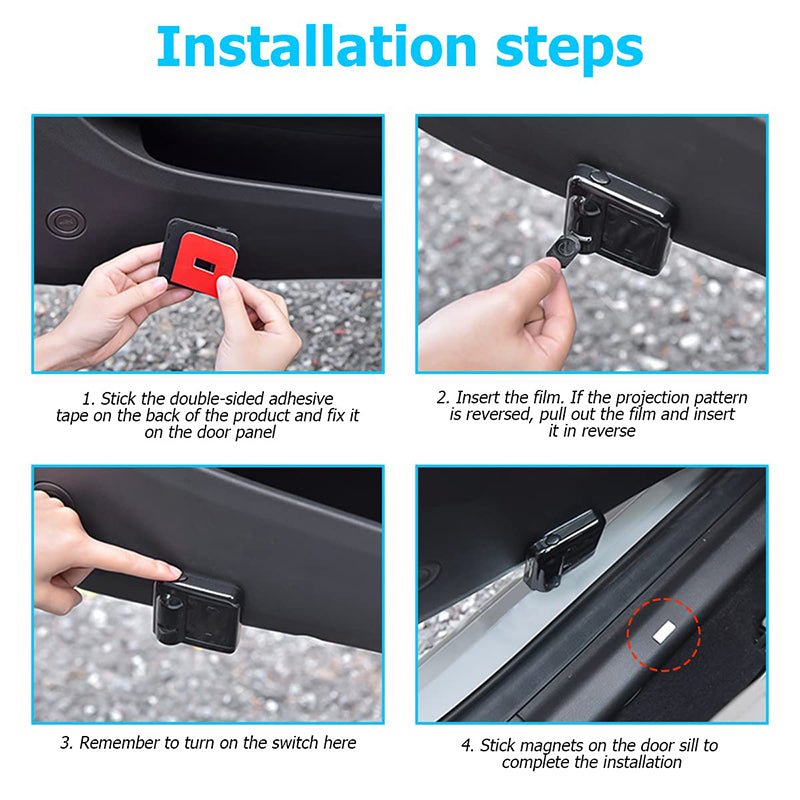 Installation steps

1. Stick the double-sided adhesive tape on the back of the product and fix it on the door panel

2. Insert the film. If the projection pattern is reversed, pull out the film and insert it in reverse

3. Remember to turn on the switch here

4. Stick magnets on the door sill to complete the installation