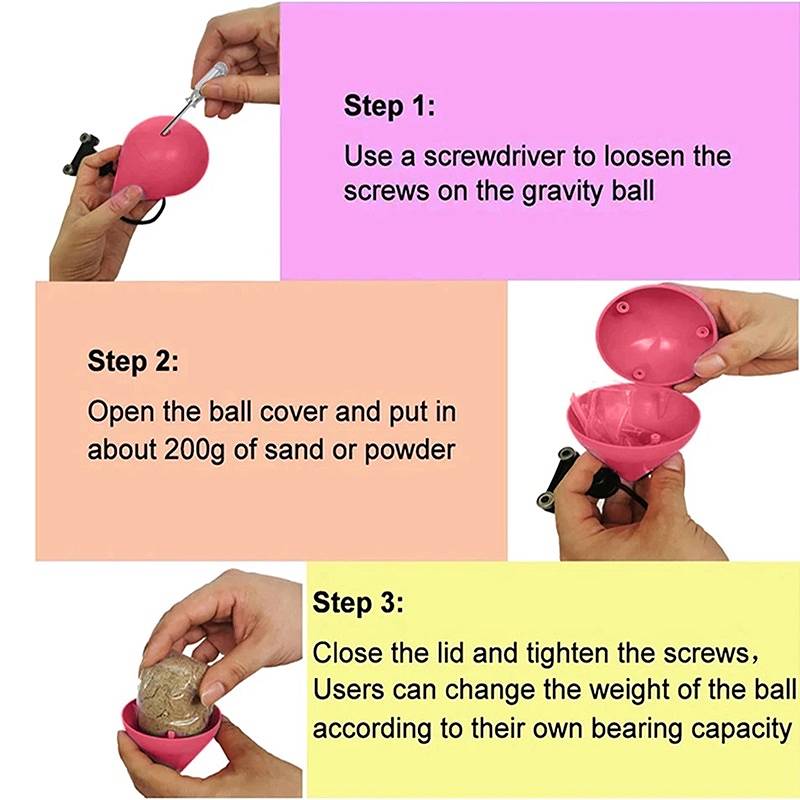 Step 1:

Use a screwdriver to loosen the screws on the gravity ball

Step 2:

Open the ball cover and put in about 200g of sand or powder

Step 3:

Close the lid and tighten the screws, Users can change the weight of the ball according to their own bearing capacity