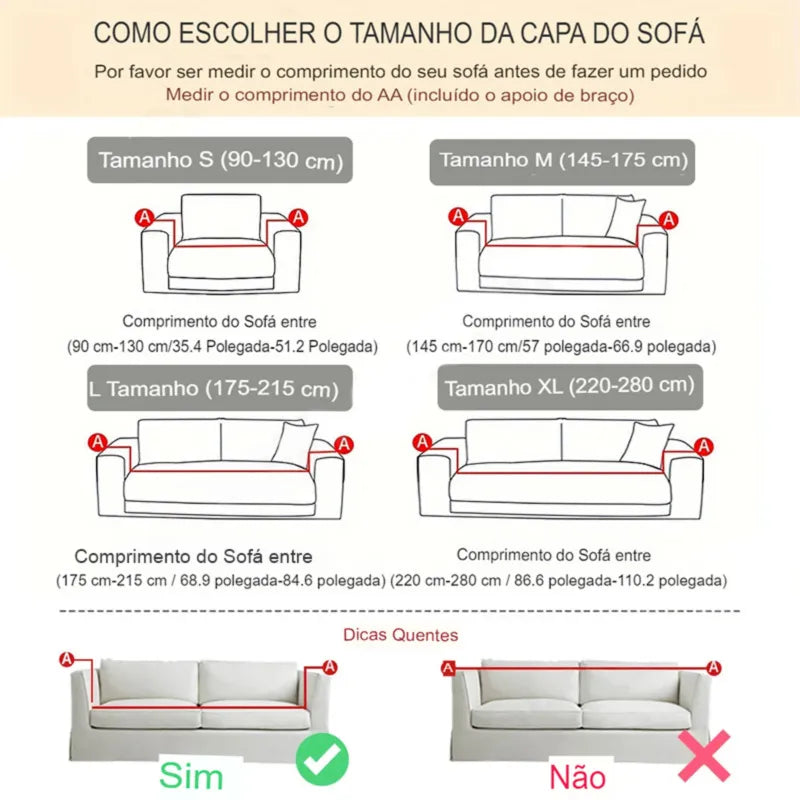 COMO ESCOLHER O TAMANHO DA CAPA DO SOFÁ

Por favor ser medir o comprimento do seu sofá antes de fazer um pedido

Medir o comprimento do AA (incluído o apoio de braço)

Tamanho S (90-130 cm)

A A

Comprimento do Sofá entre
(90 cm-130 cm/35.4 Polegada-51.2 Polegada)

Tamanho M (145-175 cm)

A A

Comprimento do Sofá entre
(145 cm-170 cm/57 polegada-66.9 polegada)

L Tamanho (175-215 cm)

A A

Comprimento do Sofá entre
(175 cm-215 cm / 68.9 polegada-84.6 polegada)

Tamanho XL (220-280 cm)

A A

Comprimento do Sofá entre
(220 cm-280 cm / 86.6 polegada-110.2 polegada)

Dicas Quentes

A A

Sim

A A

Não