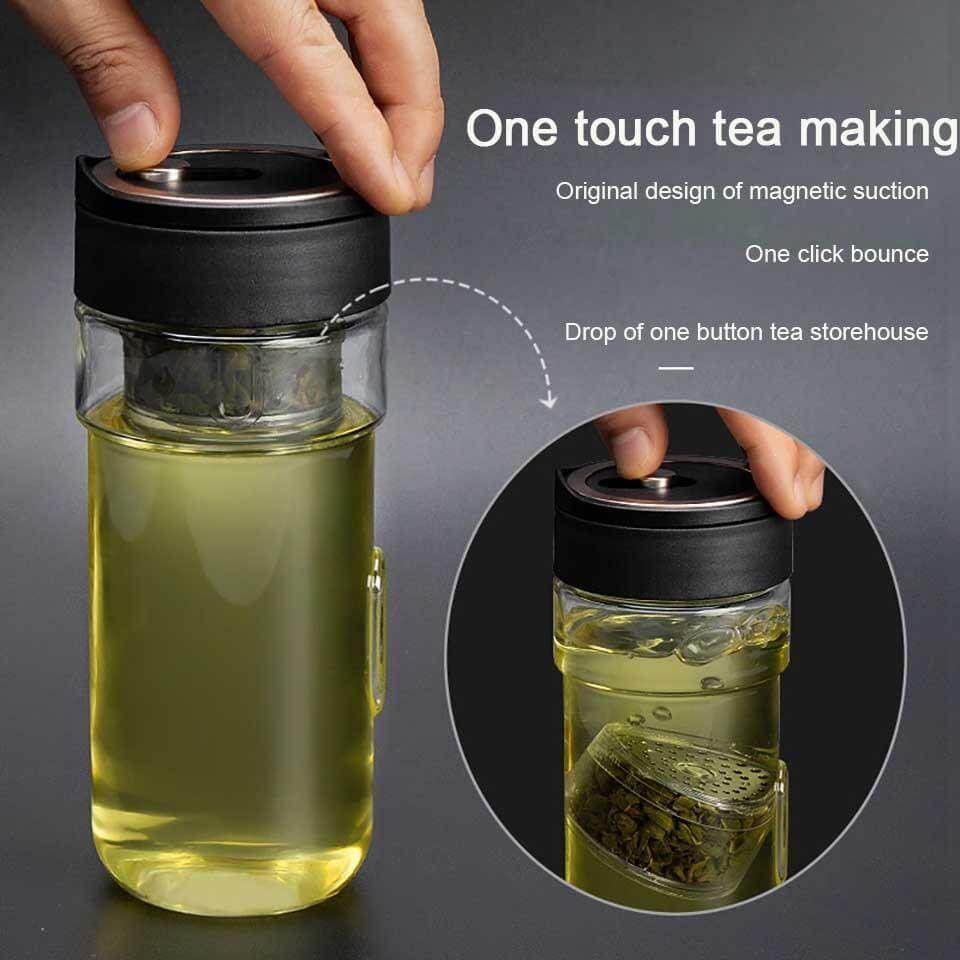 One touch tea making

Original design of magnetic suction

One click bounce

Drop of one button tea storehouse