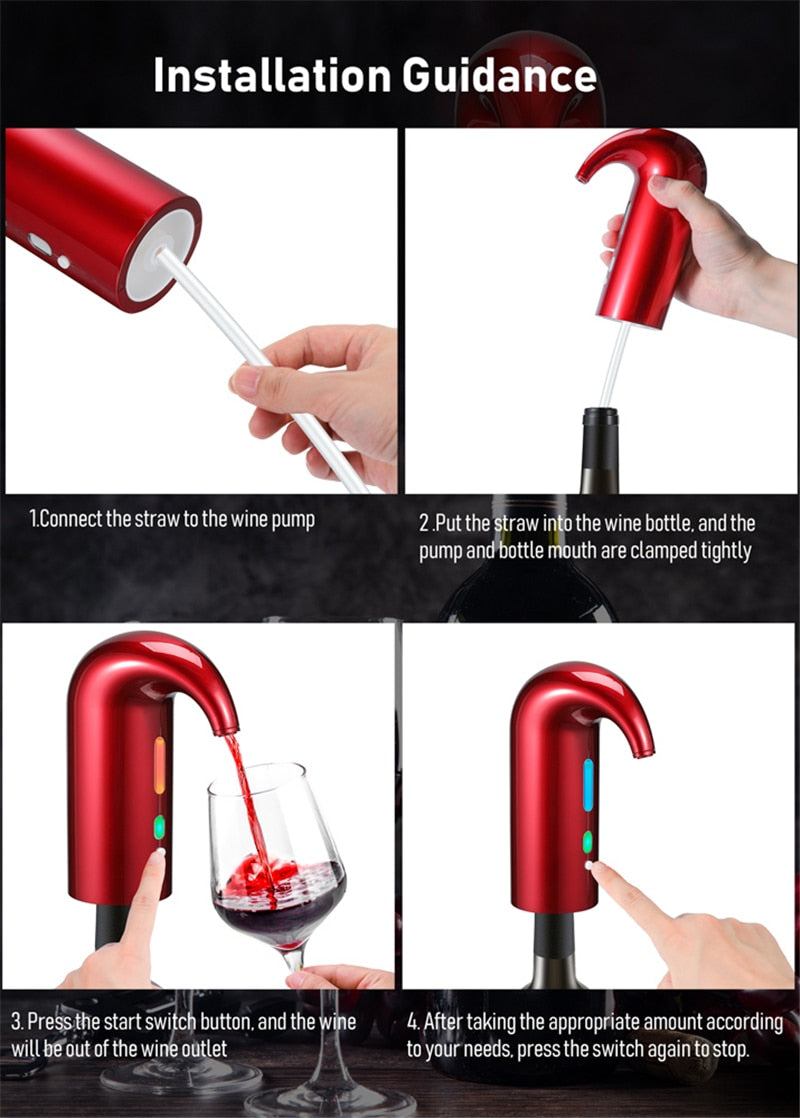 Installation Guidance

1.Connect the straw to the wine pump

2 .Put the straw into the wine bottle, and the pump and bottle mouth are clamped tightly

3. Press the start switch button, and the wine will be out of the wine outlet

4. After taking the appropriate amount according to your needs, press the switch again to stop.