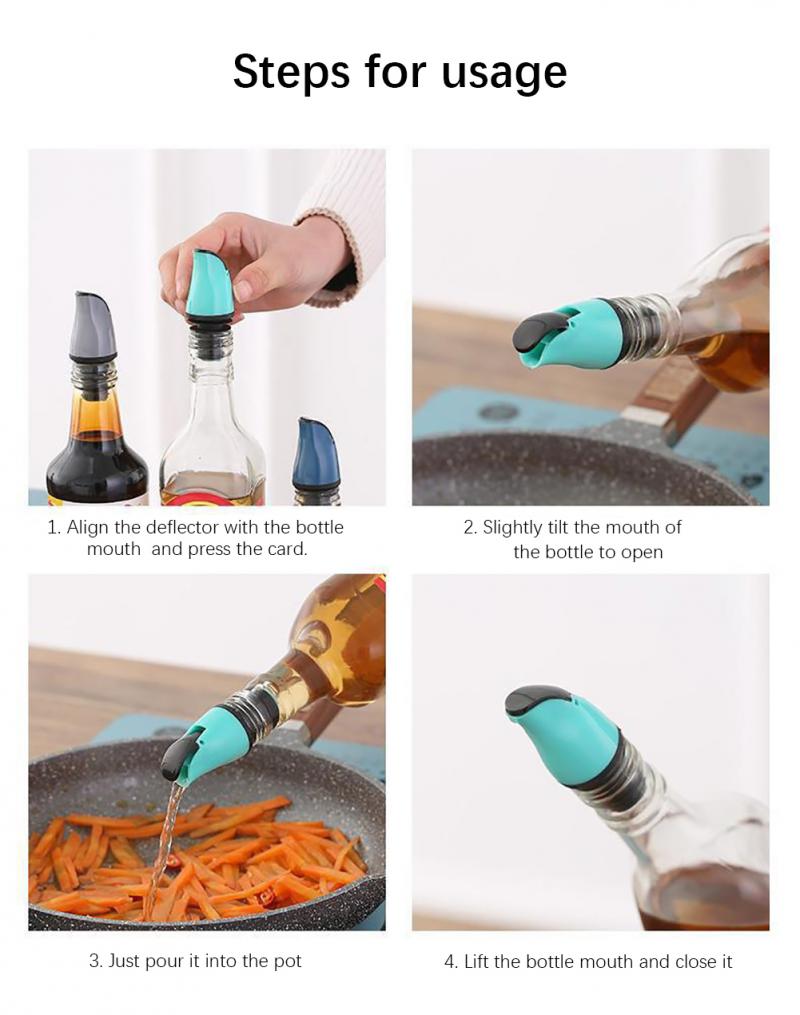 Steps for usage

1. Align the deflector with the bottle mouth and press the card.

2. Slightly tilt the mouth of the bottle to open

3. Just pour it into the pot

4. Lift the bottle mouth and close it