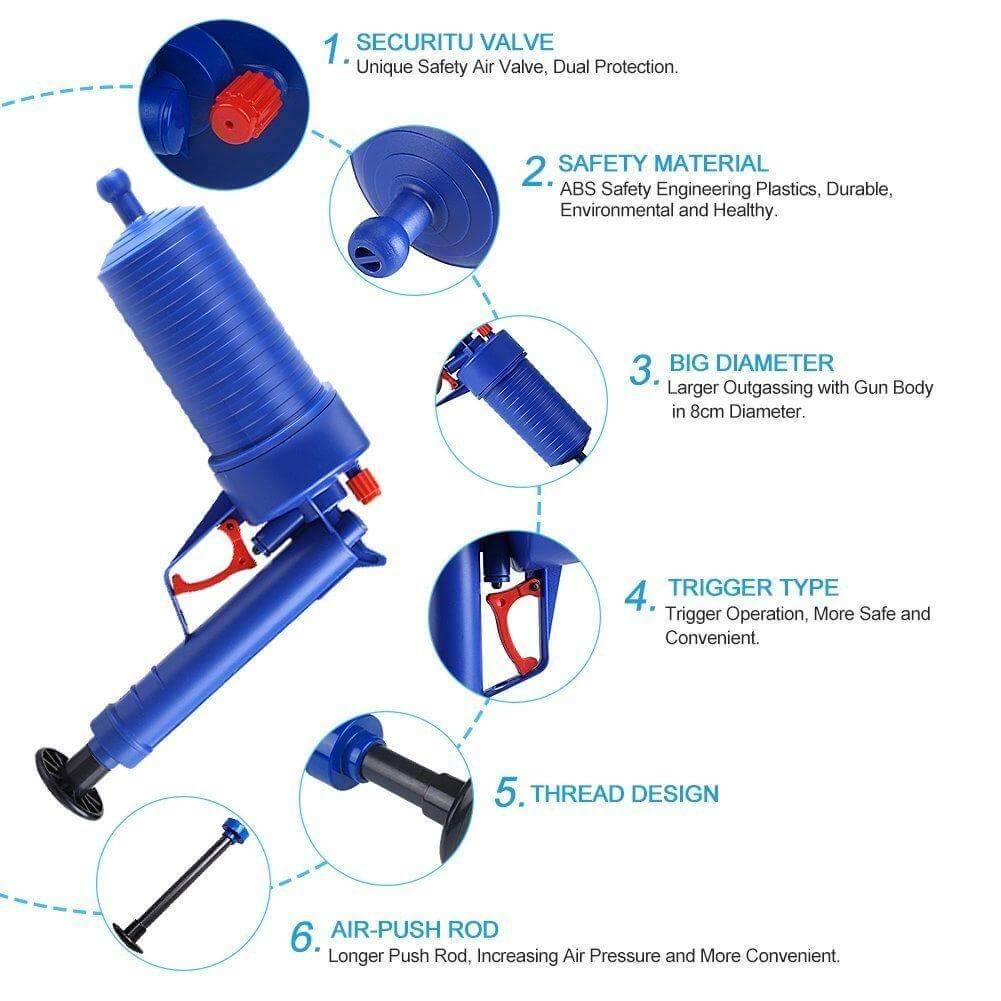 1. SECURITU VALVE
Unique Safety Air Valve, Dual Protection.

2. SAFETY MATERIAL
ABS Safety Engineering Plastics, Durable, Environmental and Healthy.

3. BIG DIAMETER
Larger Outgassing with Gun Body in 8cm Diameter.

4. TRIGGER TYPE
Trigger Operation, More Safe and Convenient.

5. THREAD DESIGN

6. AIR-PUSH ROD
Longer Push Rod, Increasing Air Pressure and More Convenient.