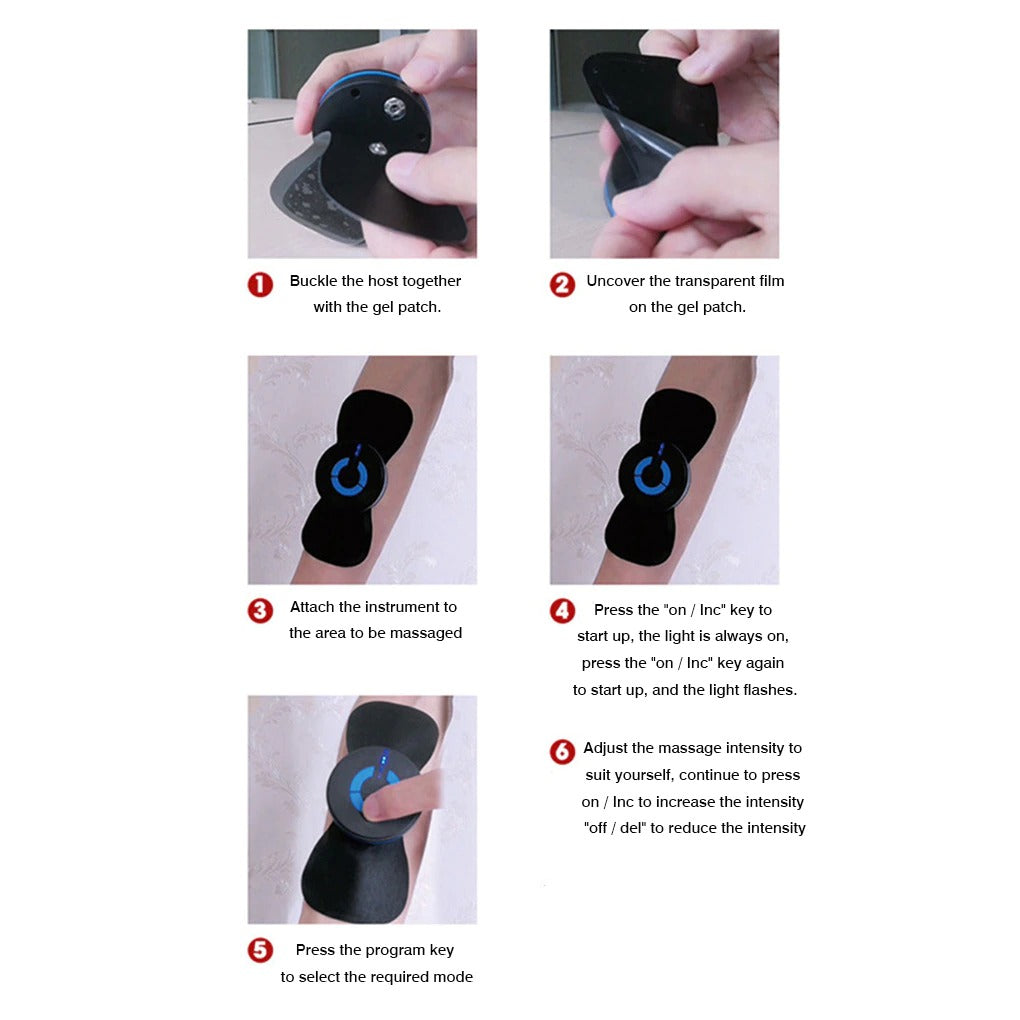 1 Buckle the host together with the gel patch.

2 Uncover the transparent film on the gel patch.

3 Attach the instrument to the area to be massaged

4 Press the "on / Inc" key to start up, the light is always on, press the "on / Inc" key again to start up, and the light flashes.

5 Press the program key to select the required mode

6 Adjust the massage intensity to suit yourself, continue to press on / Inc to increase the intensity "off / del" to reduce the intensity