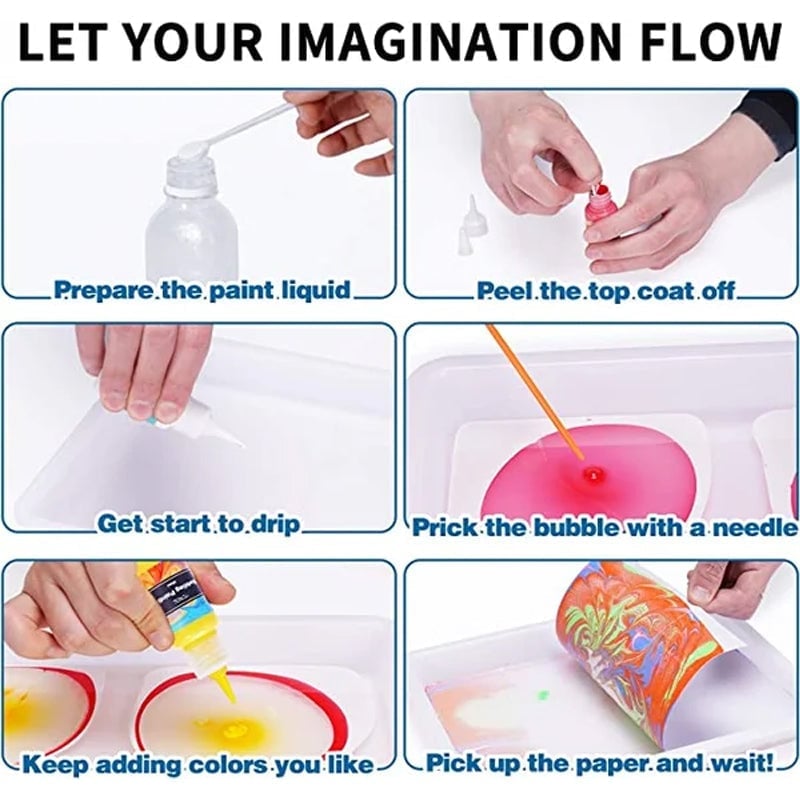 LET YOUR IMAGINATION FLOW

Prepare the paint liquid

Peel the top coat off

Get start to drip

Prick the bubble with a needle

Keep adding colors you like

Pick up the paper and wait!