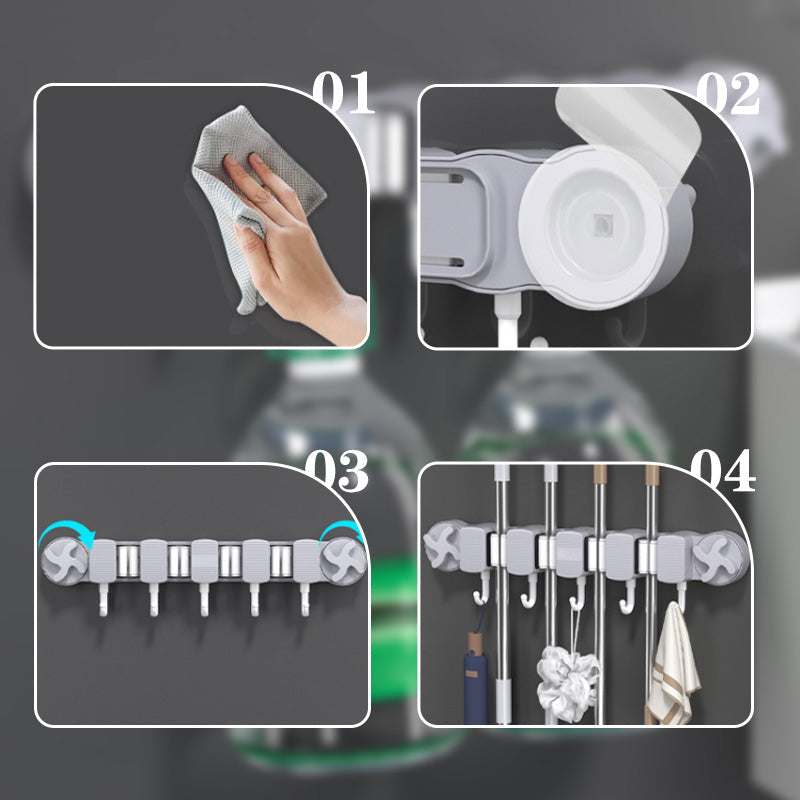 01

02

03

04