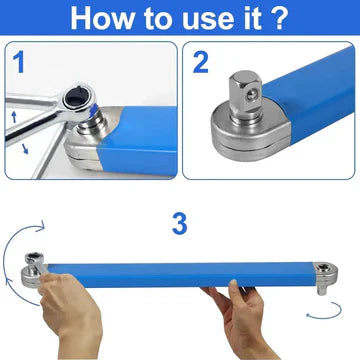 How to use it ?

1

2

3