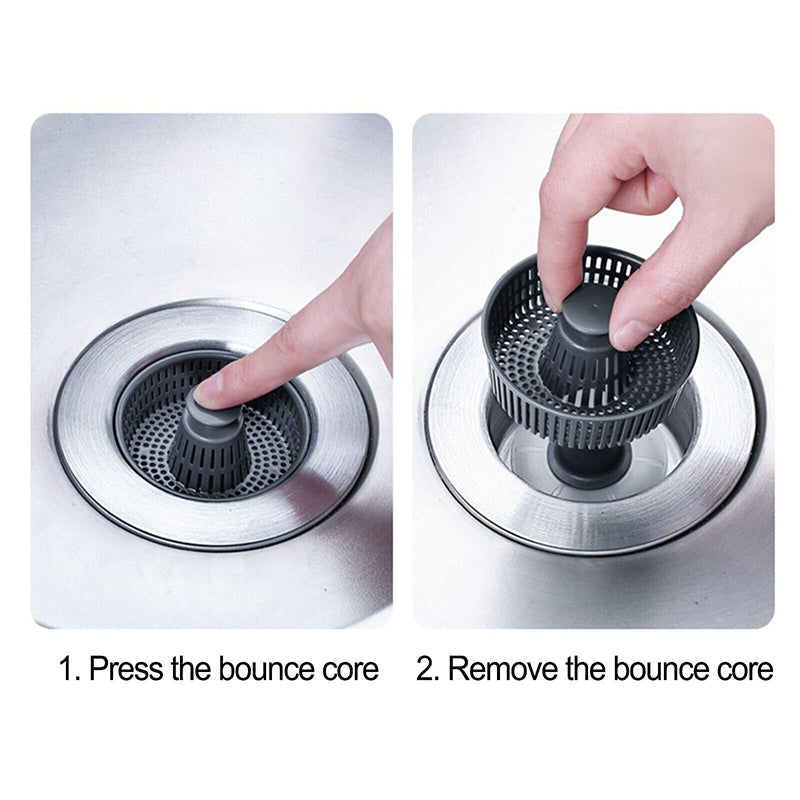 1. Press the bounce core

2. Remove the bounce core