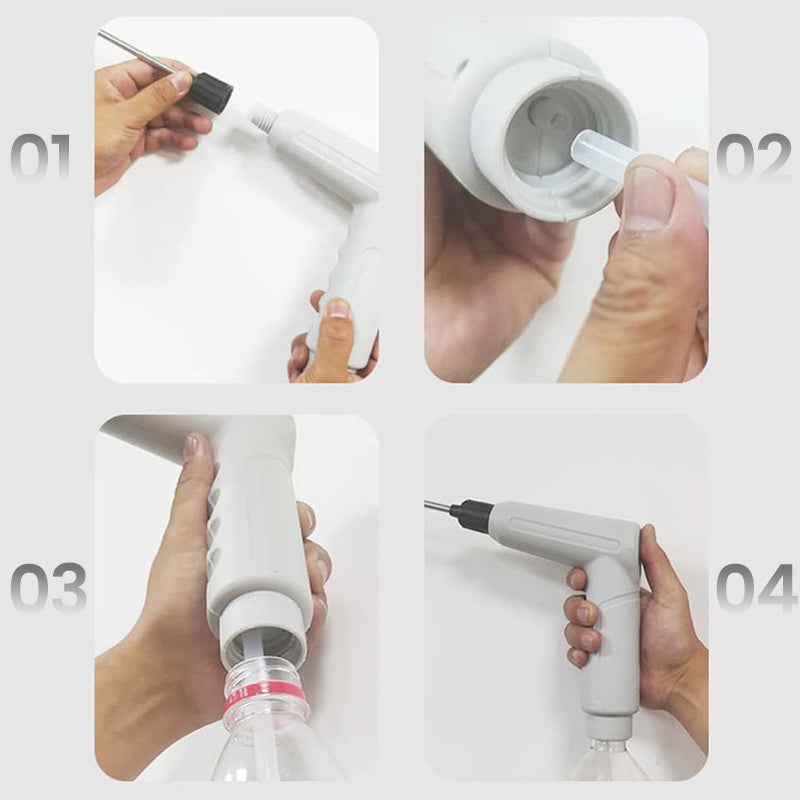 01

02

03

04