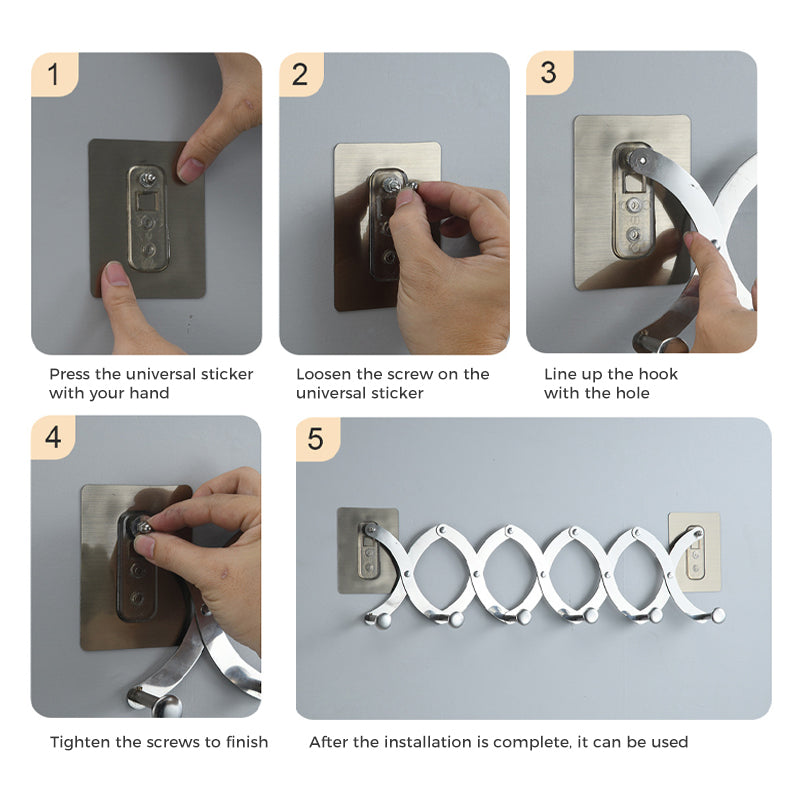 1

Press the universal sticker with your hand

2

Loosen the screw on the universal sticker

3

Line up the hook with the hole

4

Tighten the screws to finish

5

After the installation is complete, it can be used