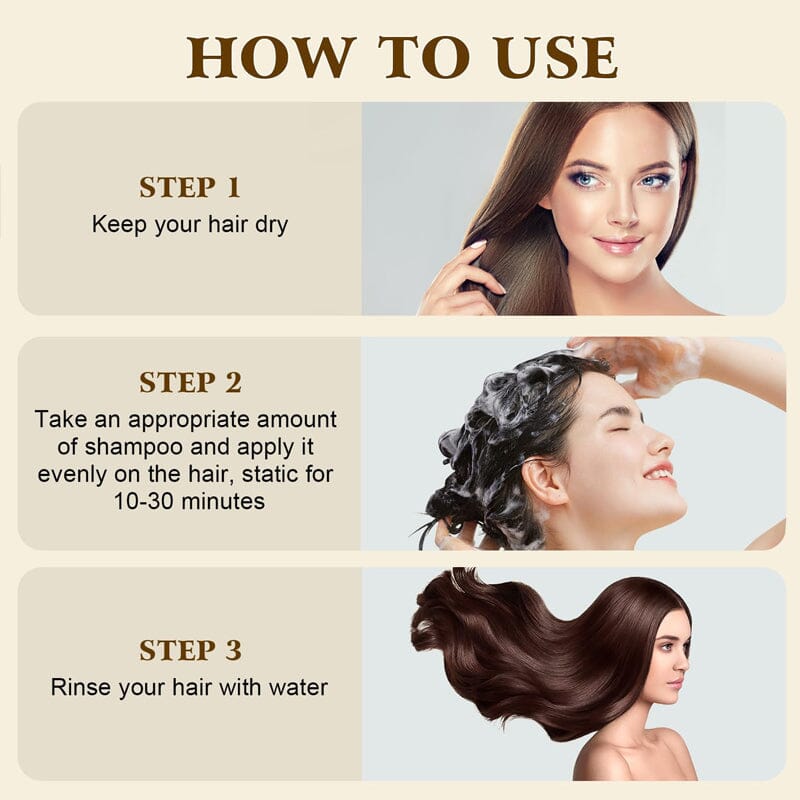 HOW TO USE

STEP 1
Keep your hair dry

STEP 2
Take an appropriate amount of shampoo and apply it evenly on the hair, static for 10-30 minutes

STEP 3
Rinse your hair with water