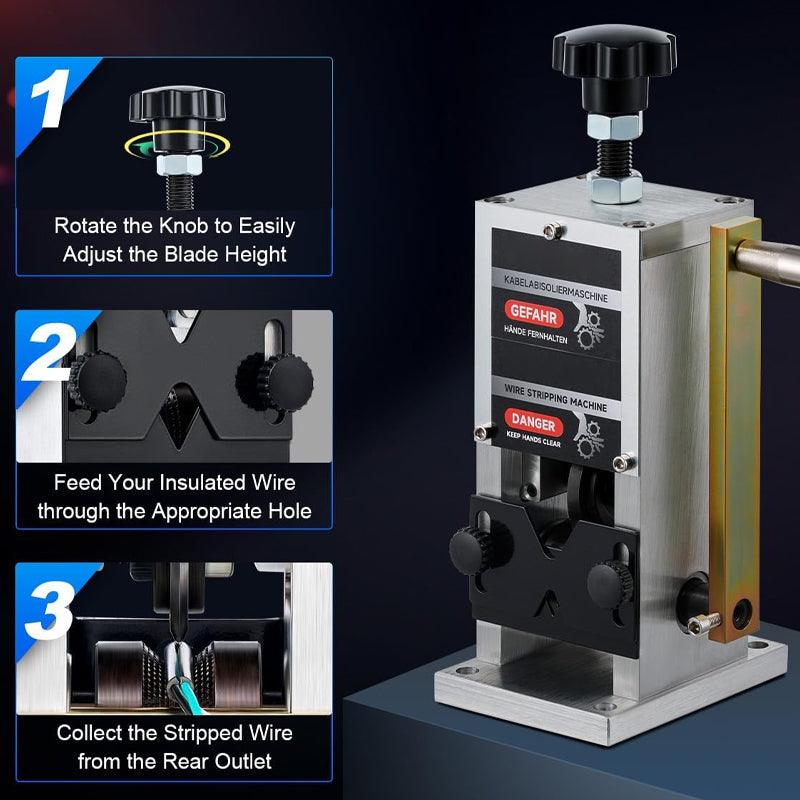 1

Rotate the Knob to Easily Adjust the Blade Height

2

Feed Your Insulated Wire through the Appropriate Hole

3

Collect the Stripped Wire from the Rear Outlet

KABELABISOLIERMASCHINE
GEFAHR
HÄNDE FERNHALTEN

WIRE STRIPPING MACHINE
DANGER
KEEP HANDS CLEAR