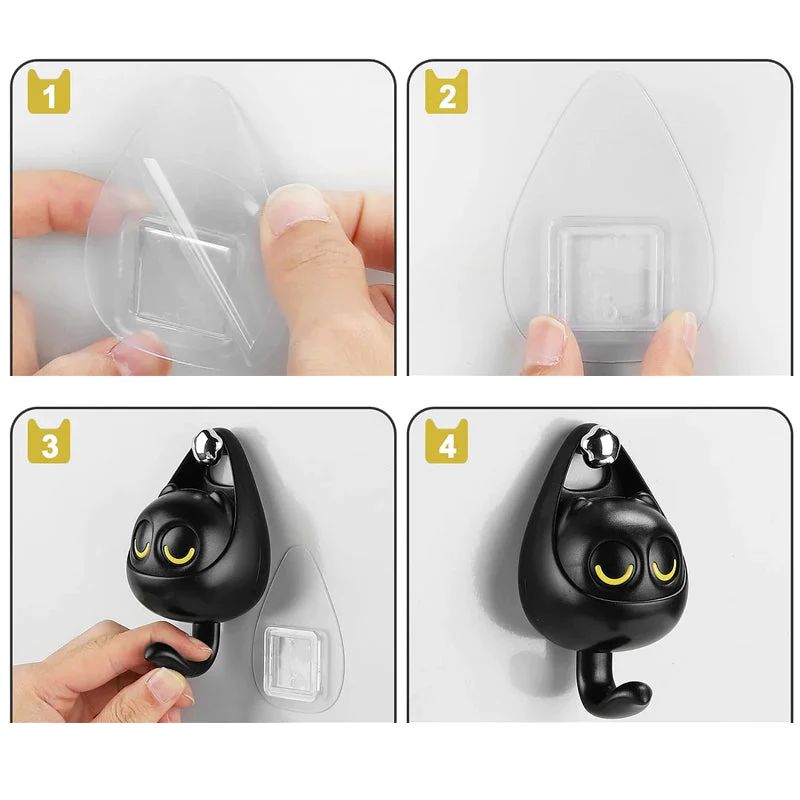 1

2

3

4