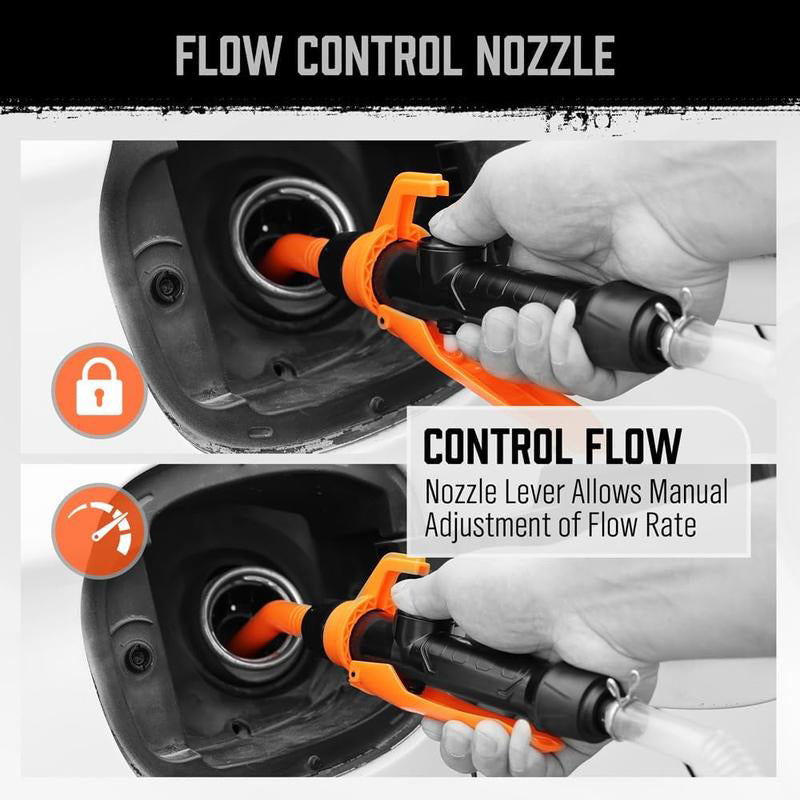 FLOW CONTROL NOZZLE

CONTROL FLOW

Nozzle Lever Allows Manual Adjustment of Flow Rate