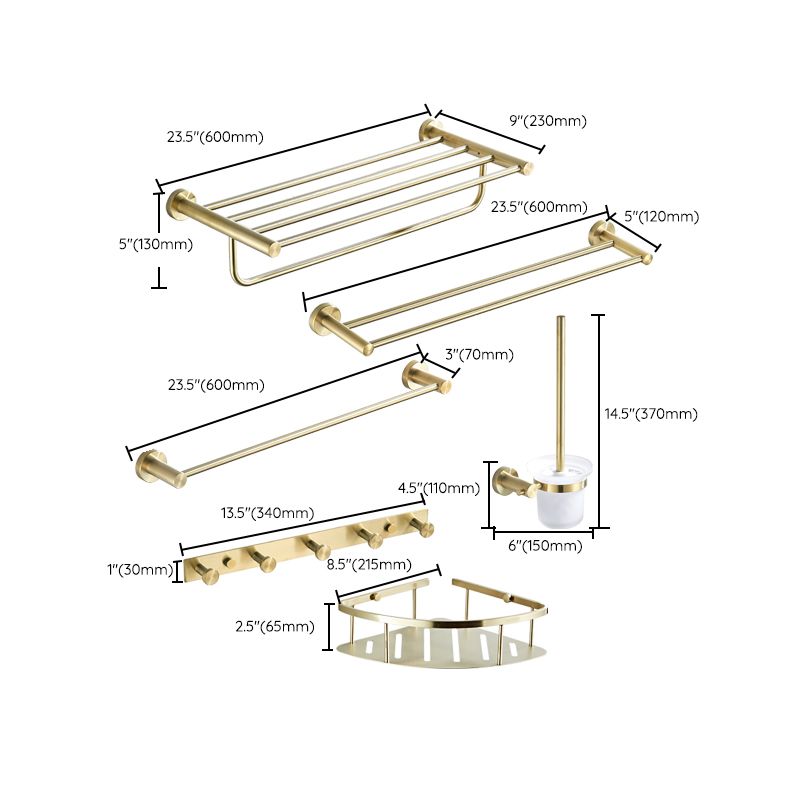 23.5"(600mm)
9"(230mm)
5"(130mm)
23.5"(600mm)
5"(120mm)
23.5"(600mm)
3"(70mm)
14.5"(370mm)
4.5"(110mm)
13.5"(340mm)
6"(150mm)
1"(30mm)
8.5"(215mm)
2.5"(65mm)