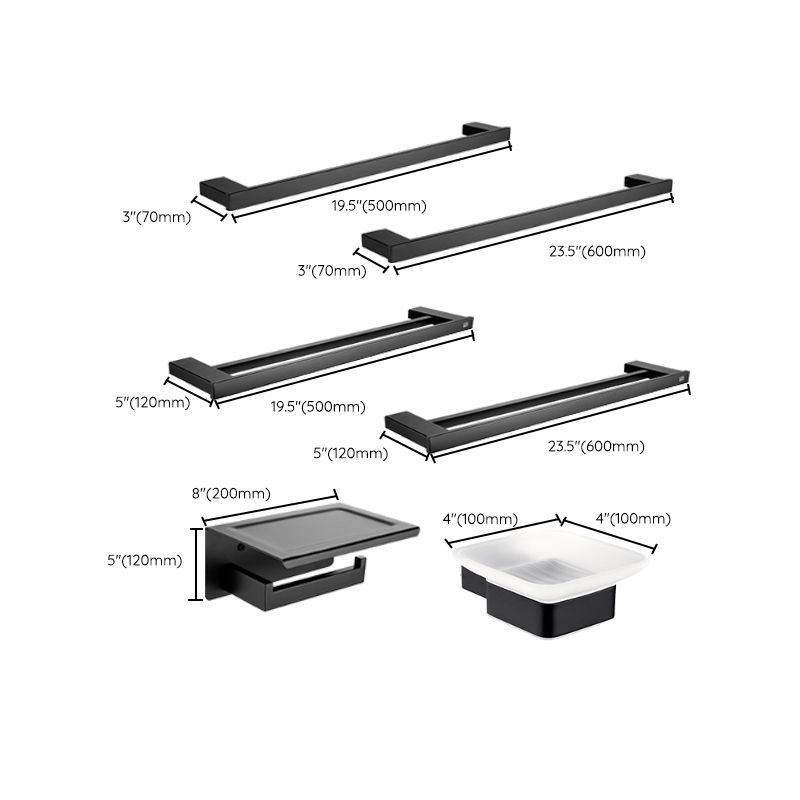 3"(70mm)
19.5"(500mm)
3"(70mm)
23.5"(600mm)
5"(120mm)
19.5"(500mm)
5"(120mm)
23.5"(600mm)
8"(200mm)
5"(120mm)
4"(100mm)
4"(100mm)