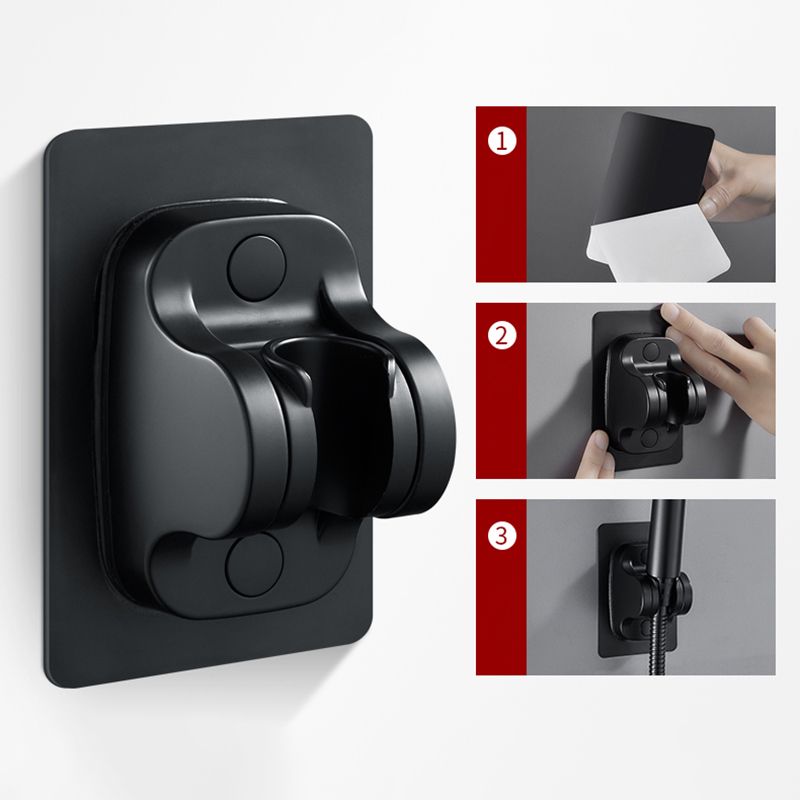 1

2

3