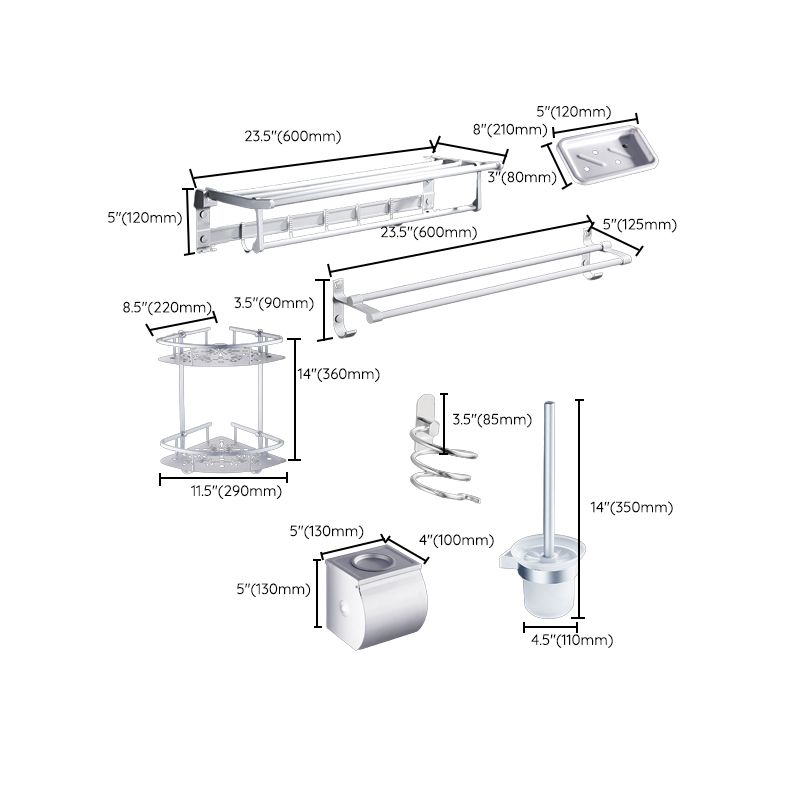 23.5"(600mm)
8"(210mm)
5"(120mm)
3"(80mm)
5"(120mm)
23.5"(600mm)
5"(125mm)
8.5"(220mm)
3.5"(90mm)
14"(360mm)
11.5"(290mm)
3.5"(85mm)
14"(350mm)
5"(130mm)
4"(100mm)
5"(130mm)
4.5"(110mm)