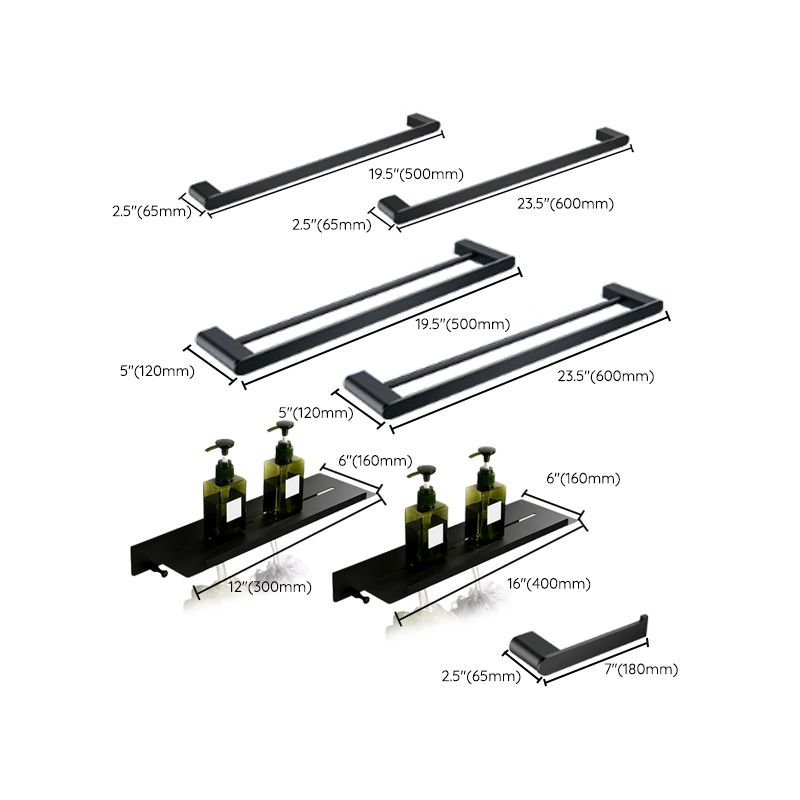 19.5"(500mm)
2.5"(65mm)
2.5"(65mm)
23.5"(600mm)
19.5"(500mm)
5"(120mm)
23.5"(600mm)
5"(120mm)
6"(160mm)
6"(160mm)
12"(300mm)
16"(400mm)
2.5"(65mm)
7"(180mm)