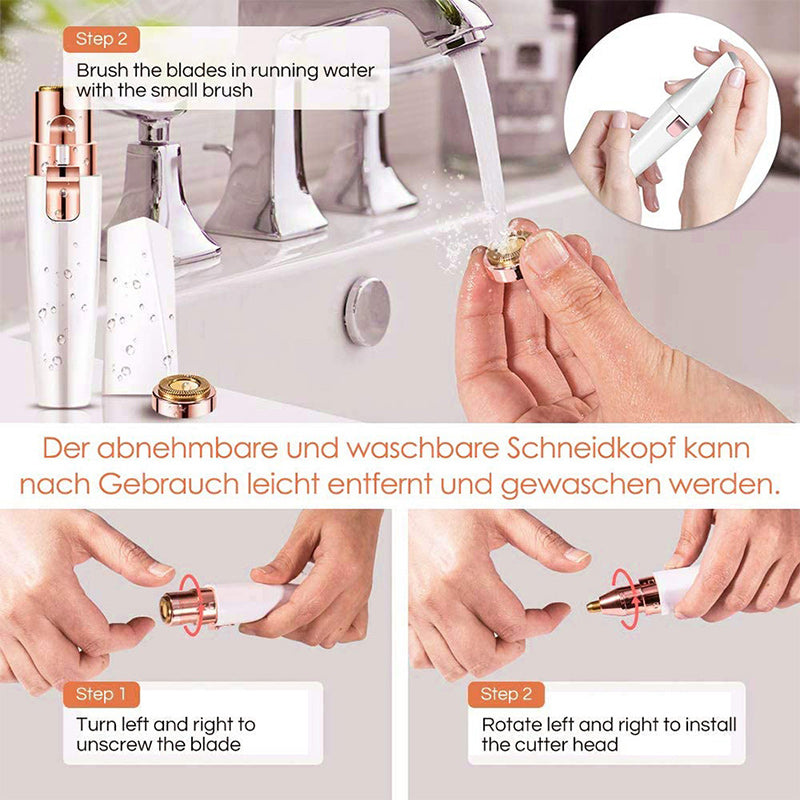 Step 2
Brush the blades in running water with the small brush

Der abnehmbare und waschbare Schneidkopf kann nach Gebrauch leicht entfernt und gewaschen werden.

Step 1
Turn left and right to unscrew the blade

Step 2
Rotate left and right to install the cutter head