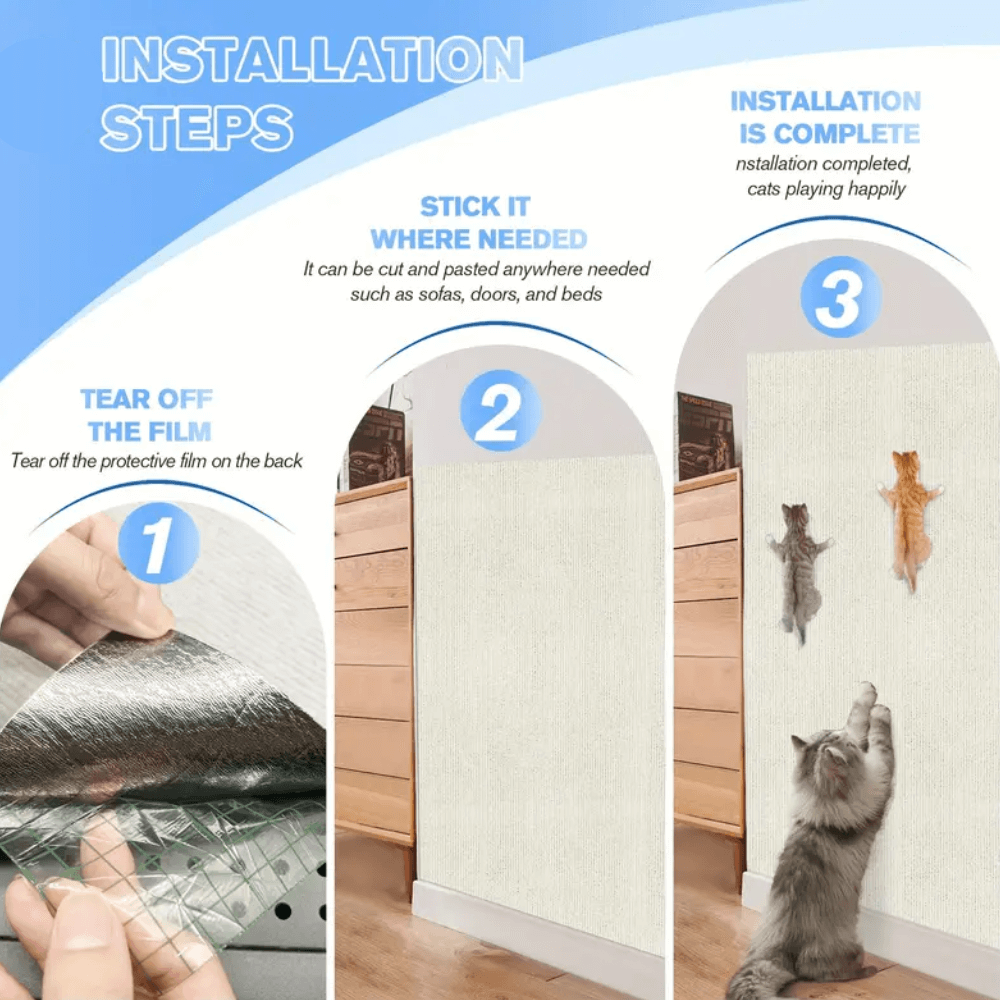 INSTALLATION STEPS

TEAR OFF THE FILM
Tear off the protective film on the back

1

STICK IT WHERE NEEDED
It can be cut and pasted anywhere needed such as sofas, doors, and beds

2

INSTALLATION IS COMPLETE
nstallation completed, cats playing happily

3