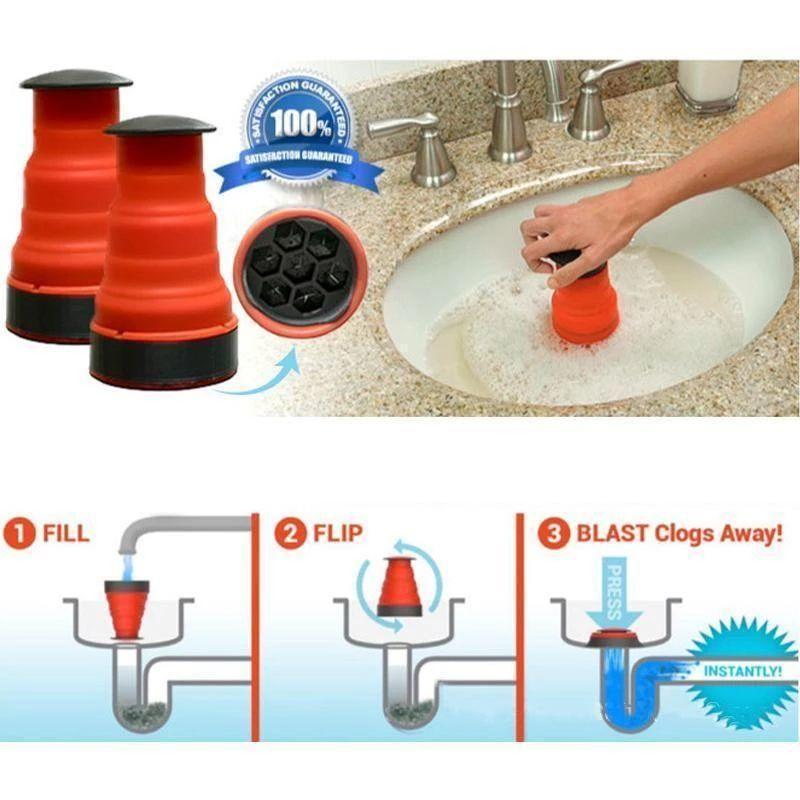 SATISFACTION GUARANTEED
100%
SATISFACTION GUARANTEED

1 FILL

2 FLIP

3 BLAST Clogs Away!

PRESS

INSTANTLY!