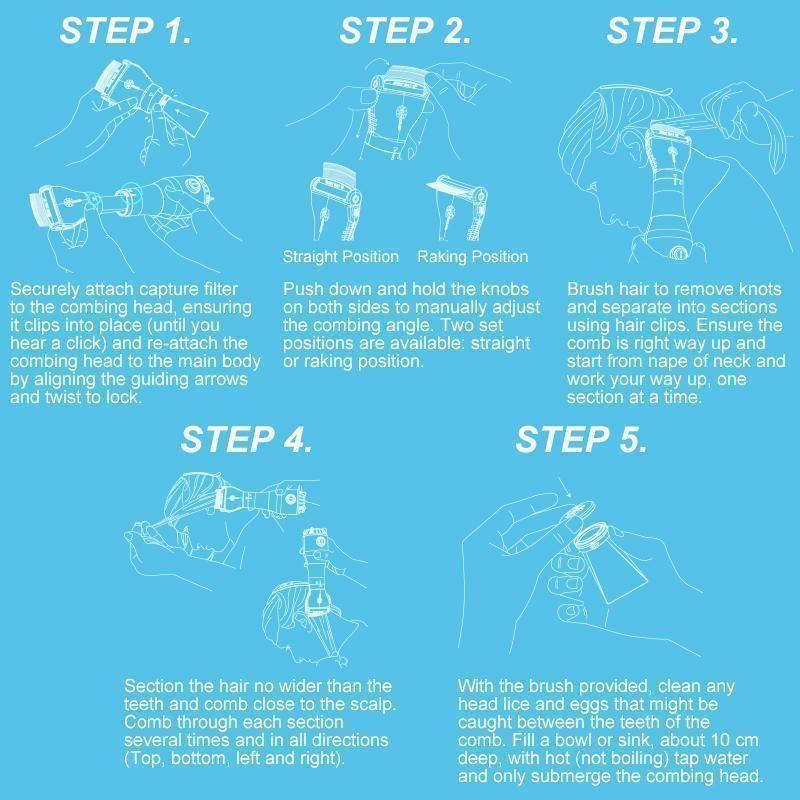 STEP 1.

Securely attach capture filter to the combing head, ensuring it clips into place (until you hear a click) and re-attach the combing head to the main body by aligning the guiding arrows and twist to lock.

STEP 2.

Straight Position Raking Position

Push down and hold the knobs on both sides to manually adjust the combing angle. Two set positions are available: straight or raking position.

STEP 3.

Brush hair to remove knots and separate into sections using hair clips. Ensure the comb is right way up and start from nape of neck and work your way up, one section at a time.

STEP 4.

Section the hair no wider than the teeth and comb close to the scalp. Comb through each section several times and in all directions (Top, bottom, left and right).

STEP 5.

With the brush provided, clean any head lice and eggs that might be caught between the teeth of the comb. Fill a bowl or sink, about 10 cm deep, with hot (not boiling) tap water and only submerge the combing head.