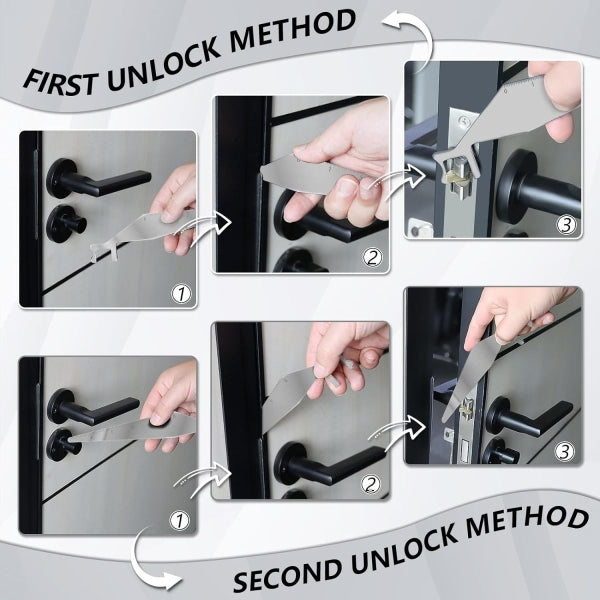 FIRST UNLOCK METHOD

1

2

3

1

2

3

SECOND UNLOCK METHOD