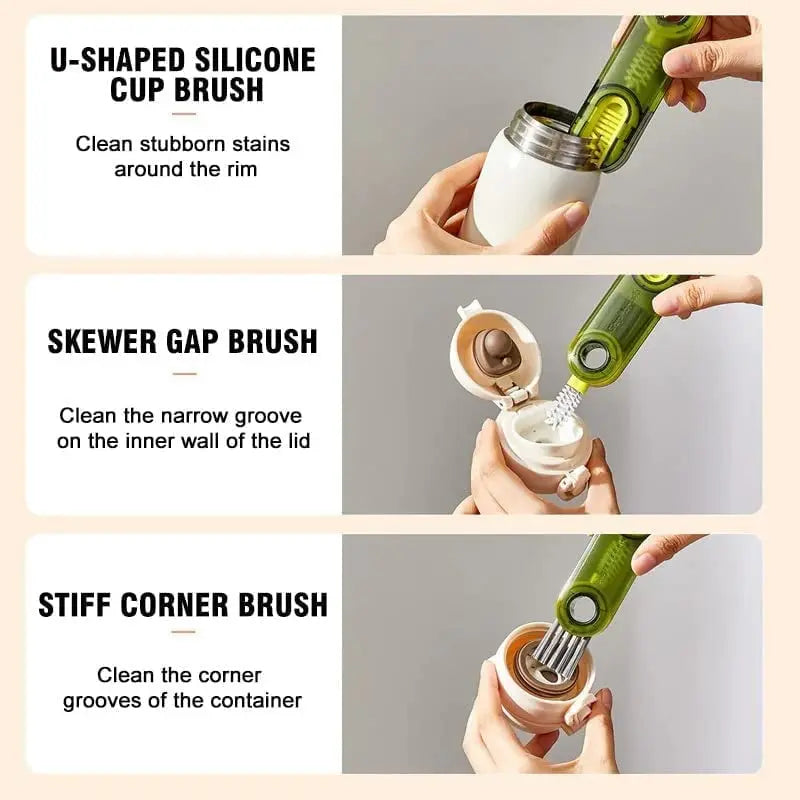 U-SHAPED SILICONE CUP BRUSH

Clean stubborn stains around the rim

SKEWER GAP BRUSH

Clean the narrow groove on the inner wall of the lid

STIFF CORNER BRUSH

Clean the corner grooves of the container