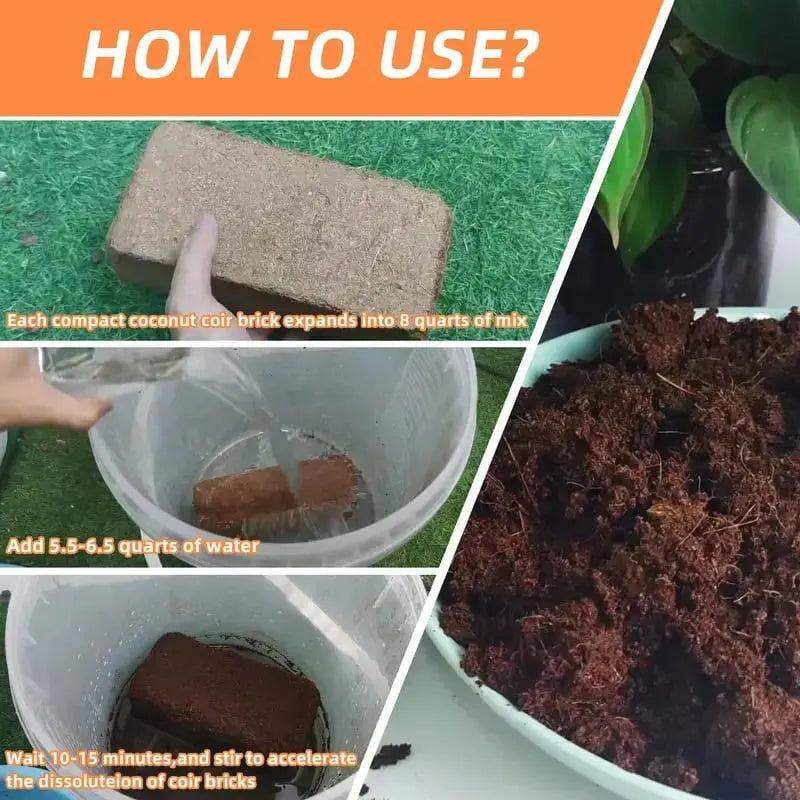 HOW TO USE?

Each compact coconut coir brick expands into 8 quarts of mix

Add 5.5-6.5 quarts of water

Wait 10-15 minutes,and stir to accelerate the dissoluteion of coir bricks