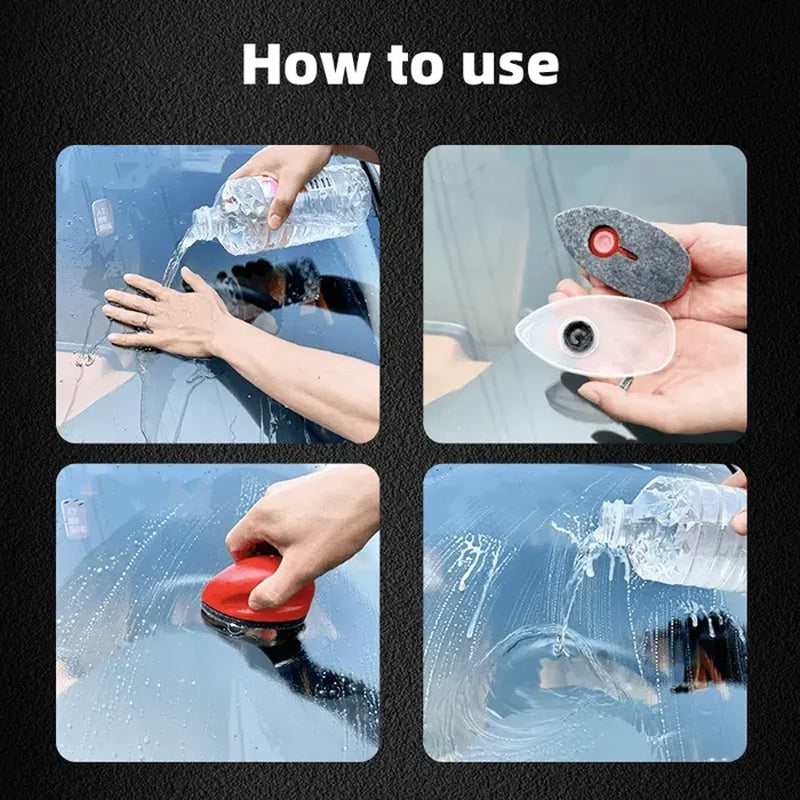 How to use