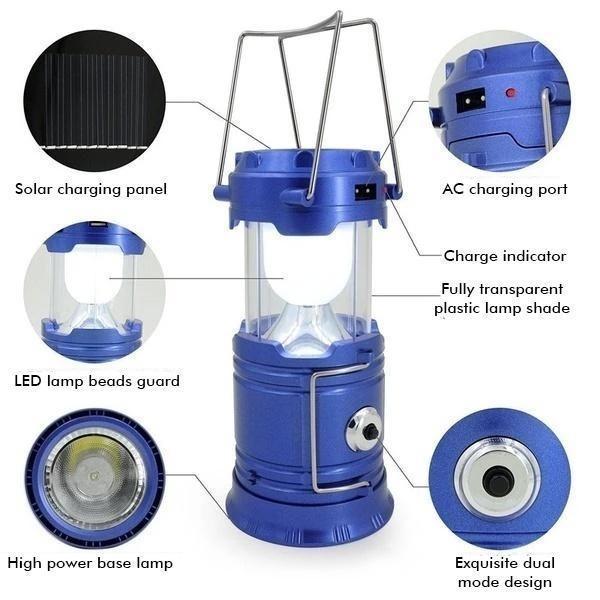 Solar charging panel

AC charging port

Charge indicator

Fully transparent plastic lamp shade

LED lamp beads guard

High power base lamp

Exquisite dual mode design