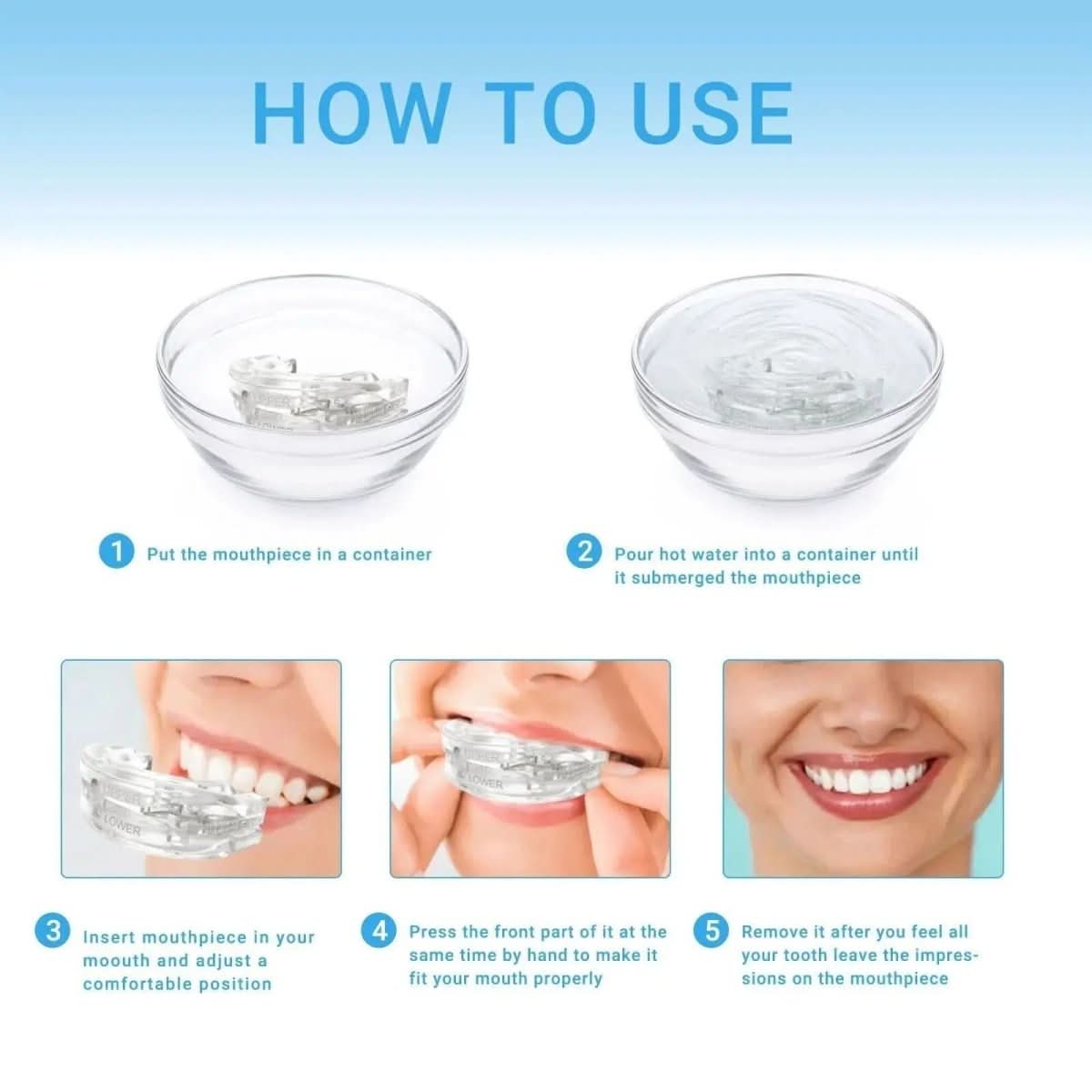 HOW TO USE

UPPER

LOWER

1 Put the mouthpiece in a container

2 Pour hot water into a container until it submerged the mouthpiece

UPPER

LOWER

UPPER

LOWER

3 Insert mouthpiece in your moouth and adjust a comfortable position

4 Press the front part of it at the same time by hand to make it fit your mouth properly

5 Remove it after you feel all your tooth leave the impressions on the mouthpiece