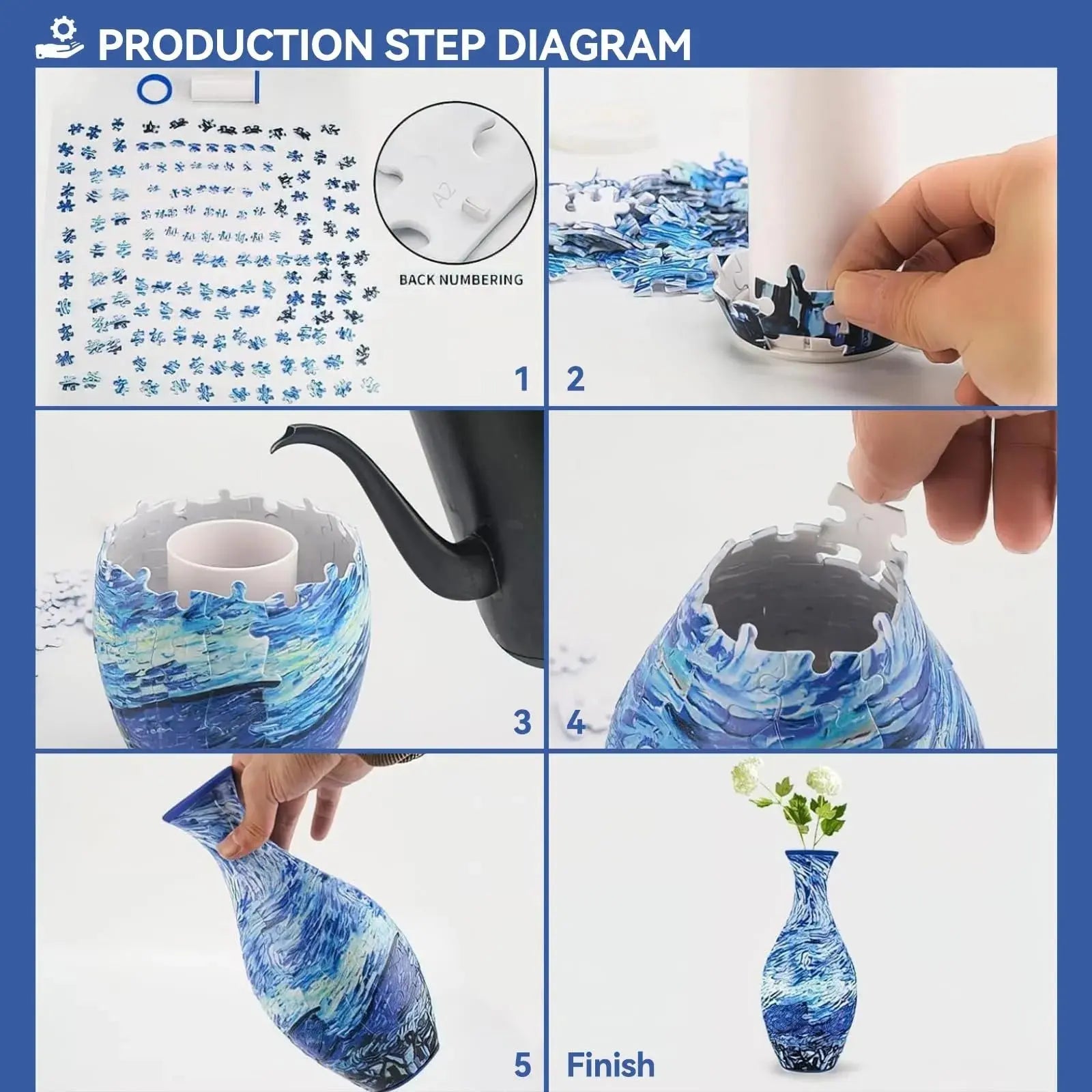 PRODUCTION STEP DIAGRAM

A2

BACK NUMBERING

1

2

3

4

5

Finish