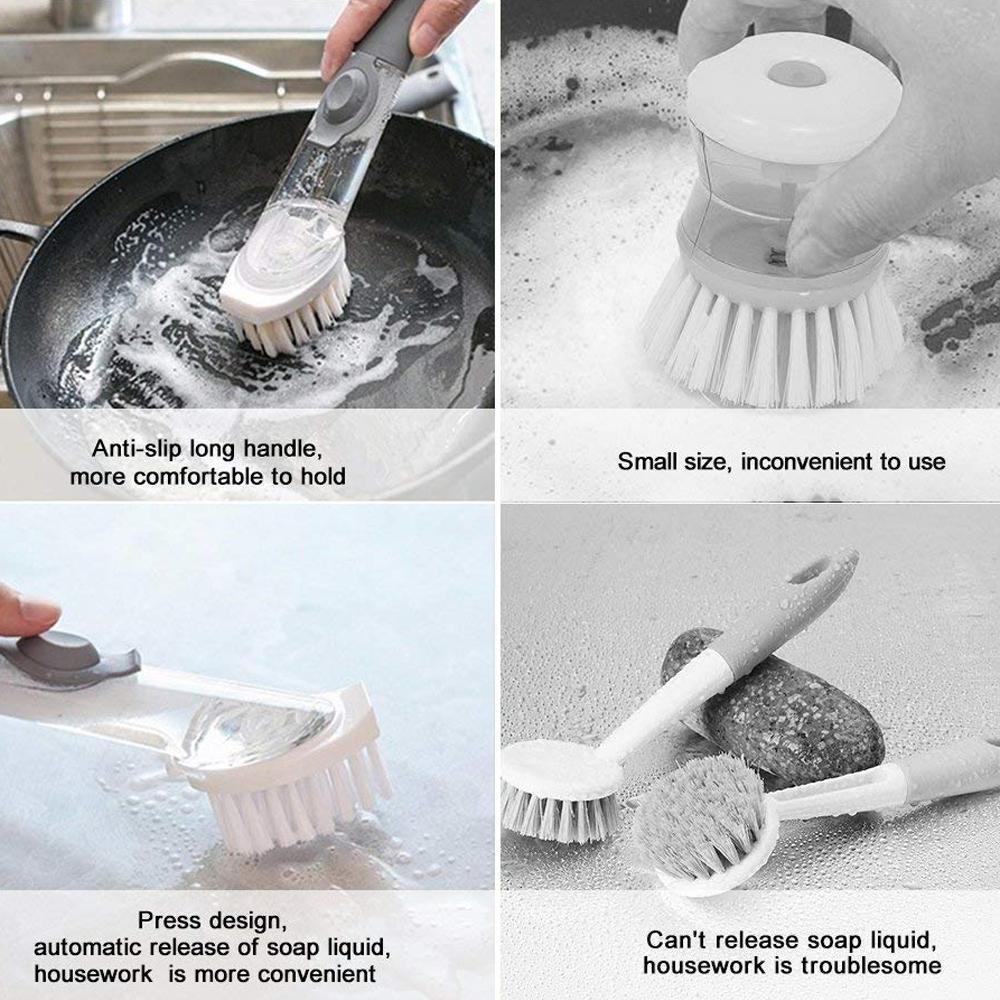 Anti-slip long handle,
more comfortable to hold

Small size, inconvenient to use

Press design,
automatic release of soap liquid,
housework is more convenient

Can't release soap liquid,
housework is troublesome