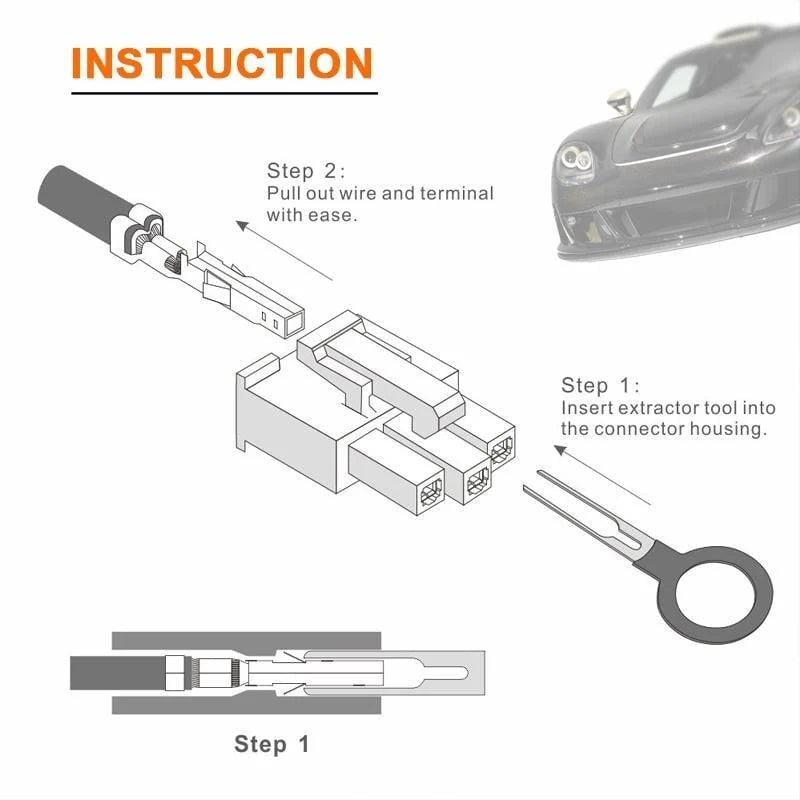 INSTRUCTION

Step 2:
Pull out wire and terminal with ease.

Step 1:
Insert extractor tool into the connector housing.

Step 1