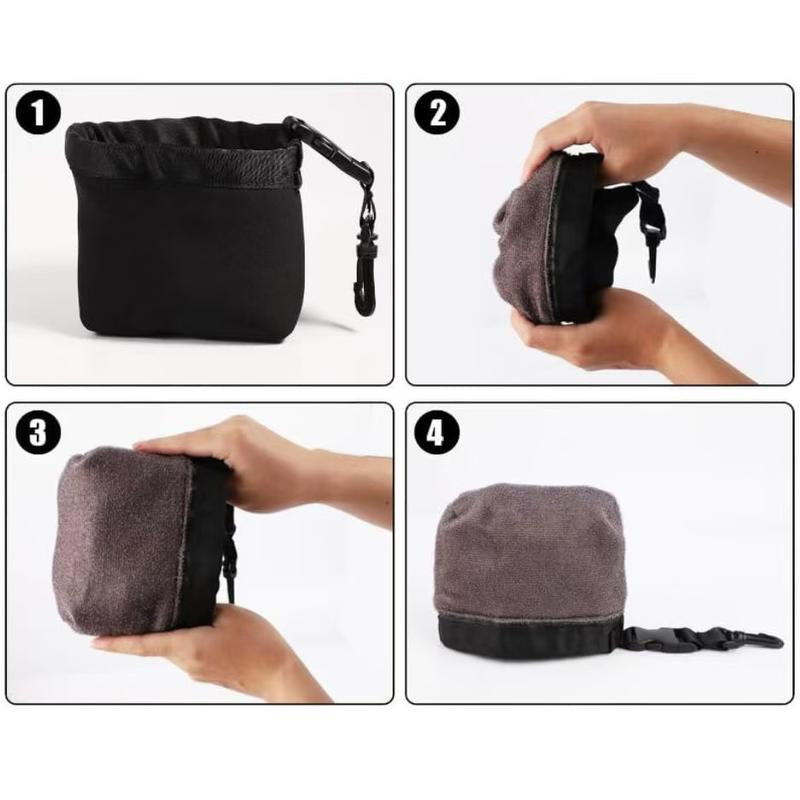 1

2

3

4