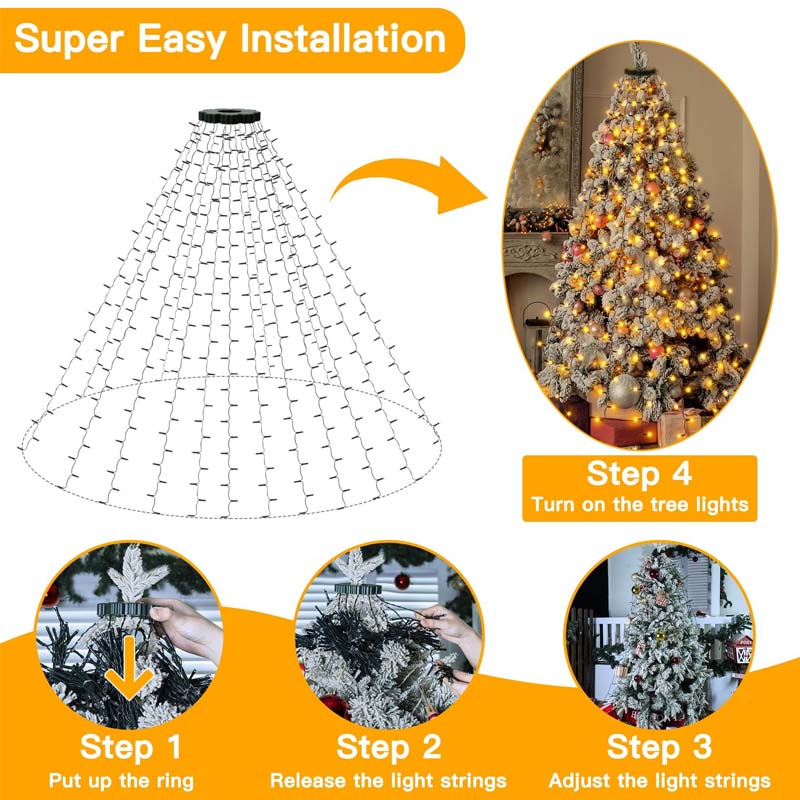 Super Easy Installation

Step 4
Turn on the tree lights

Step 1
Put up the ring

Step 2
Release the light strings

Step 3
Adjust the light strings