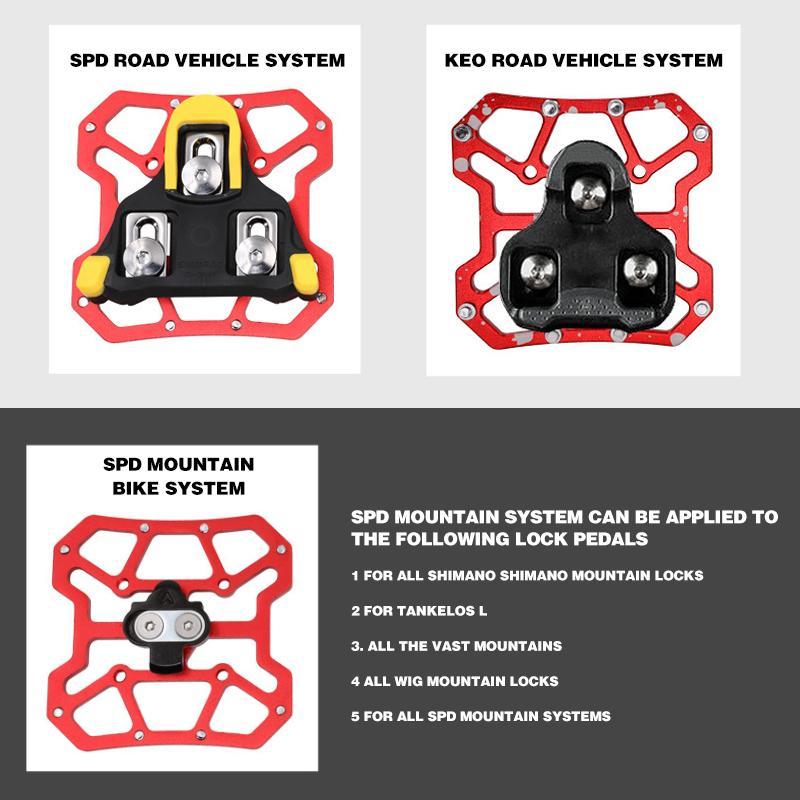 SPD ROAD VEHICLE SYSTEM

KEO ROAD VEHICLE SYSTEM

SPD MOUNTAIN BIKE SYSTEM

SPD MOUNTAIN SYSTEM CAN BE APPLIED TO THE FOLLOWING LOCK PEDALS

1 FOR ALL SHIMANO SHIMANO MOUNTAIN LOCKS

2 FOR TANKELOS L

3. ALL THE VAST MOUNTAINS

4 ALL WIG MOUNTAIN LOCKS

5 FOR ALL SPD MOUNTAIN SYSTEMS