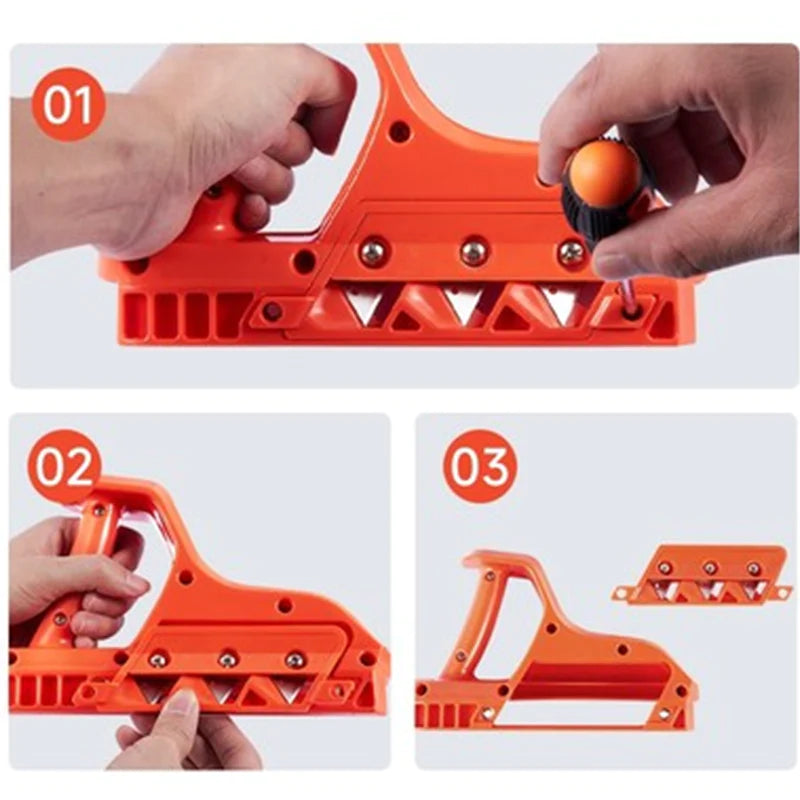 01

02

03