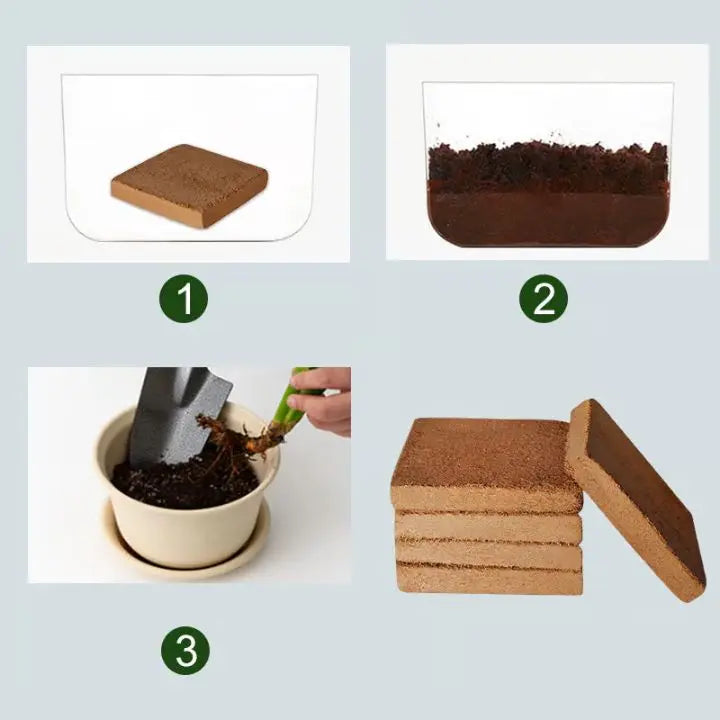 1

2

3