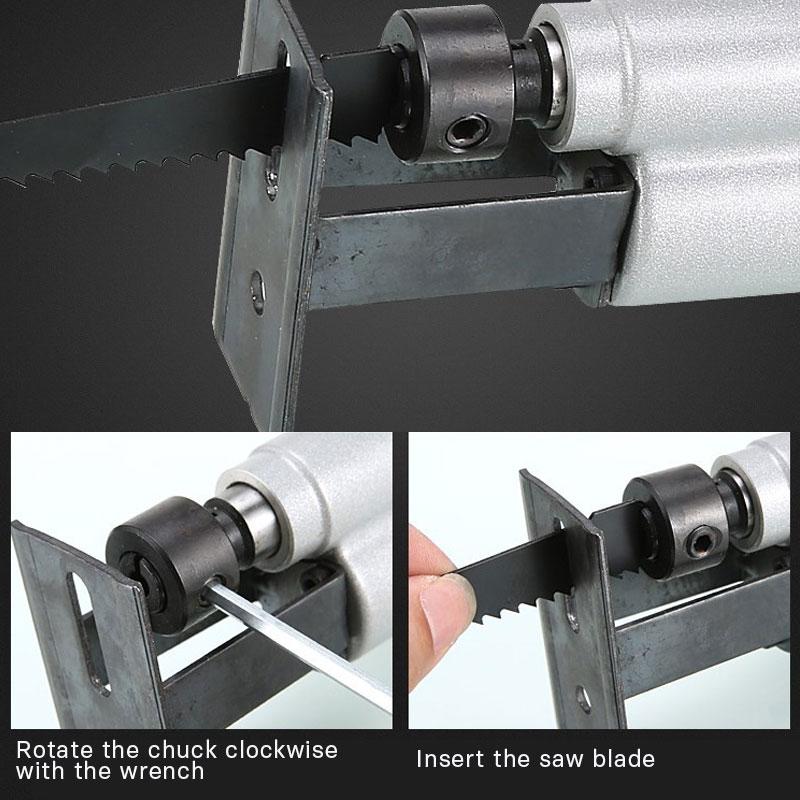 Rotate the chuck clockwise with the wrench

Insert the saw blade