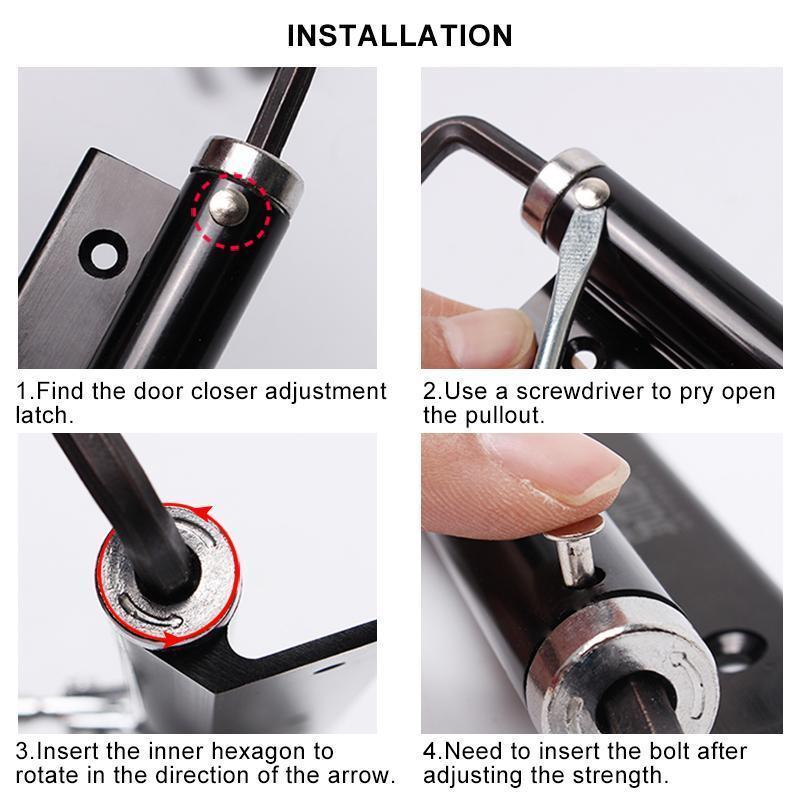 INSTALLATION

1.Find the door closer adjustment latch.

2.Use a screwdriver to pry open the pullout.

3.Insert the inner hexagon to rotate in the direction of the arrow.

4.Need to insert the bolt after adjusting the strength.